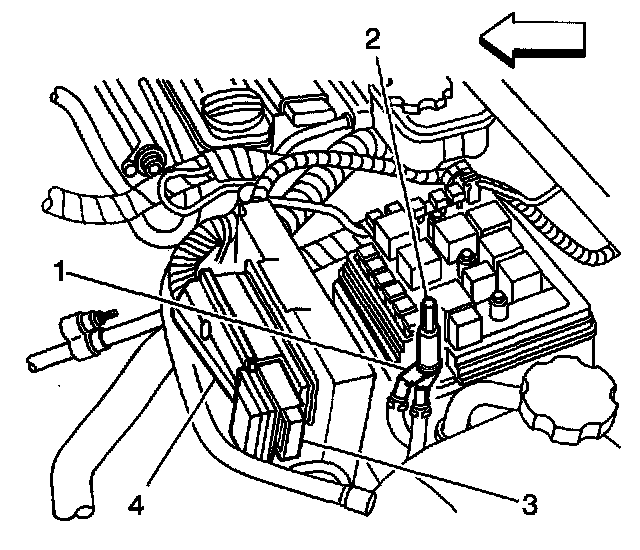 2
1
4
3