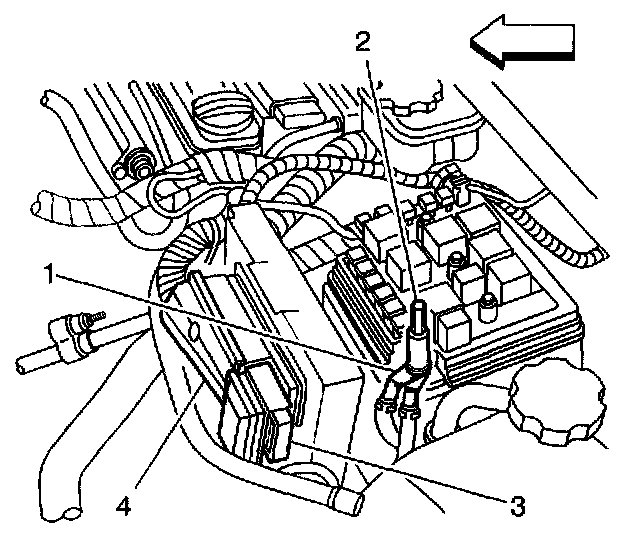 2
1
4
3