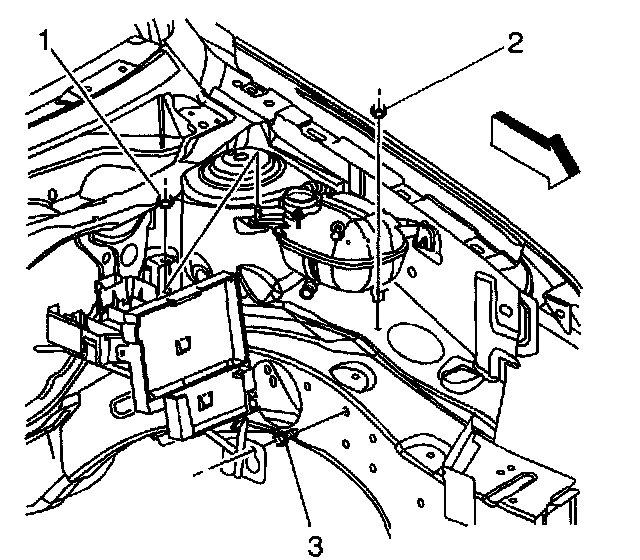 1
2
3