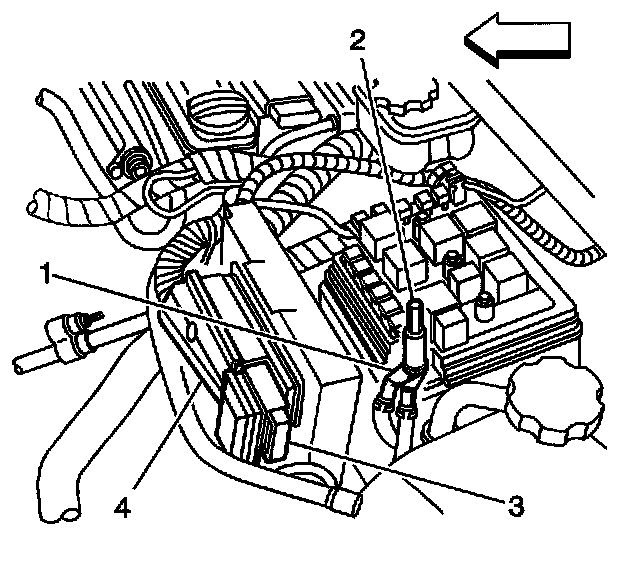 2
1
4
3