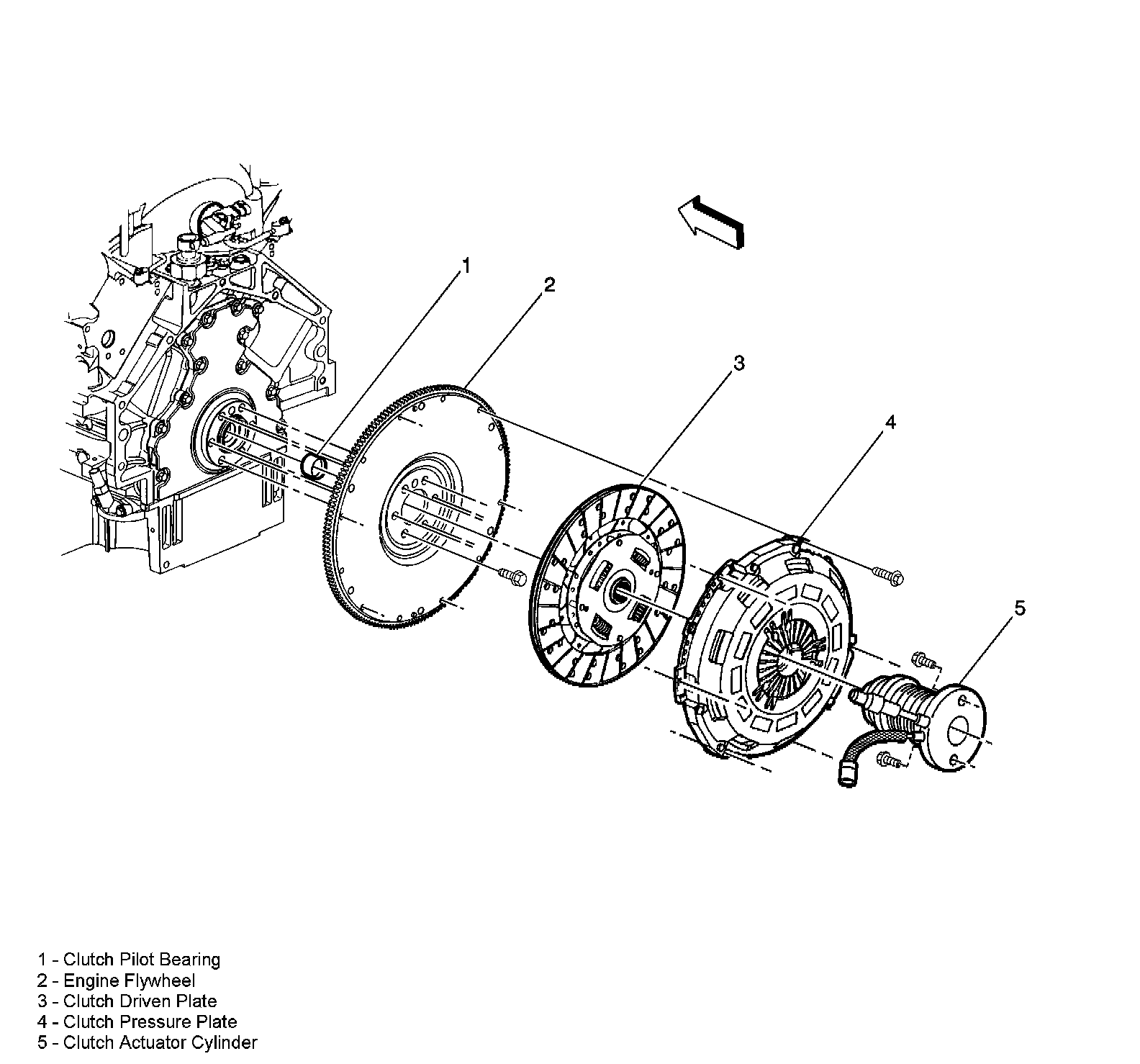 1
2
3
4
5

1 - Clutch Pilot Bearing
2 - Engine Flywheel
3 - Clutch Driven Plate
4 - Clutch Pressure Plate
5 - Clutch Actuator Cylinder