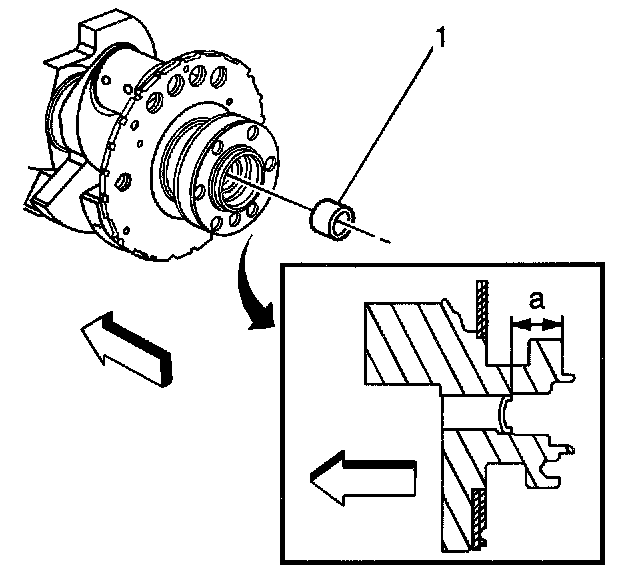 1

a