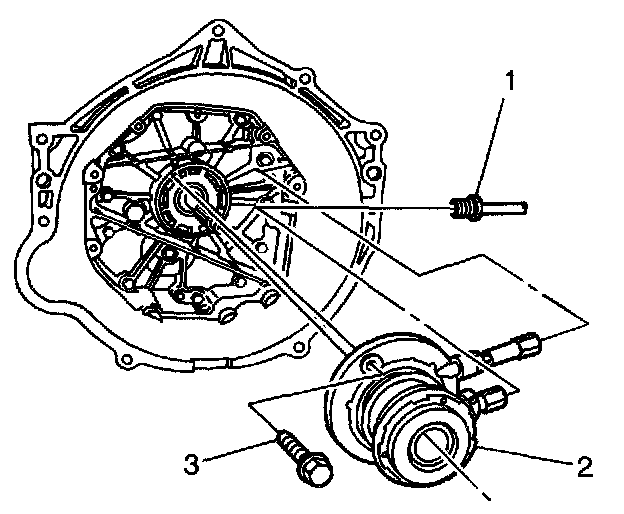 1

3

2