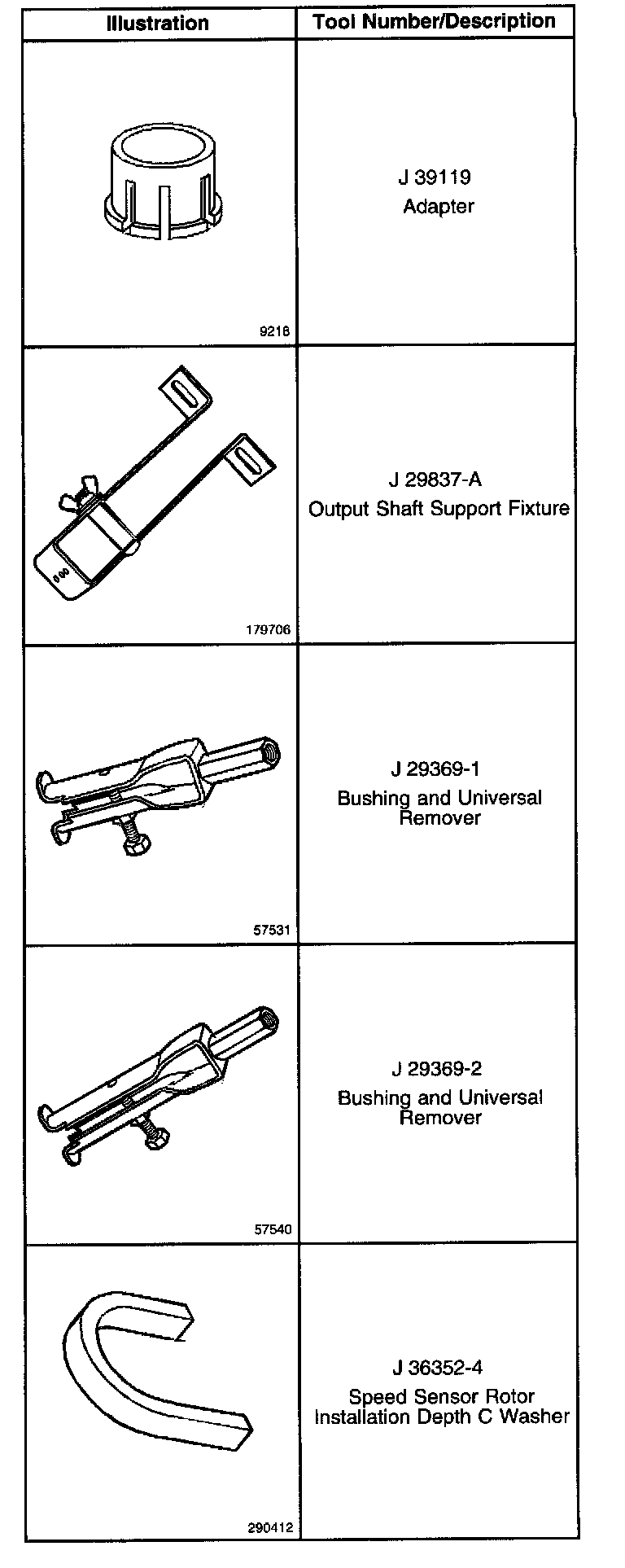 | Illustration | Tool Number/Description |
|---|---|
| 9218 | J 39119 Adapter |
| 179706 | J 29837-A Output Shaft Support Fixture |
| 57531 | J 29369-1 Bushing and Universal Remover |
| 57540 | J 29369-2 Bushing and Universal Remover |
| 290412 | J 36352-4 Speed Sensor Rotor Installation Depth C Washer |