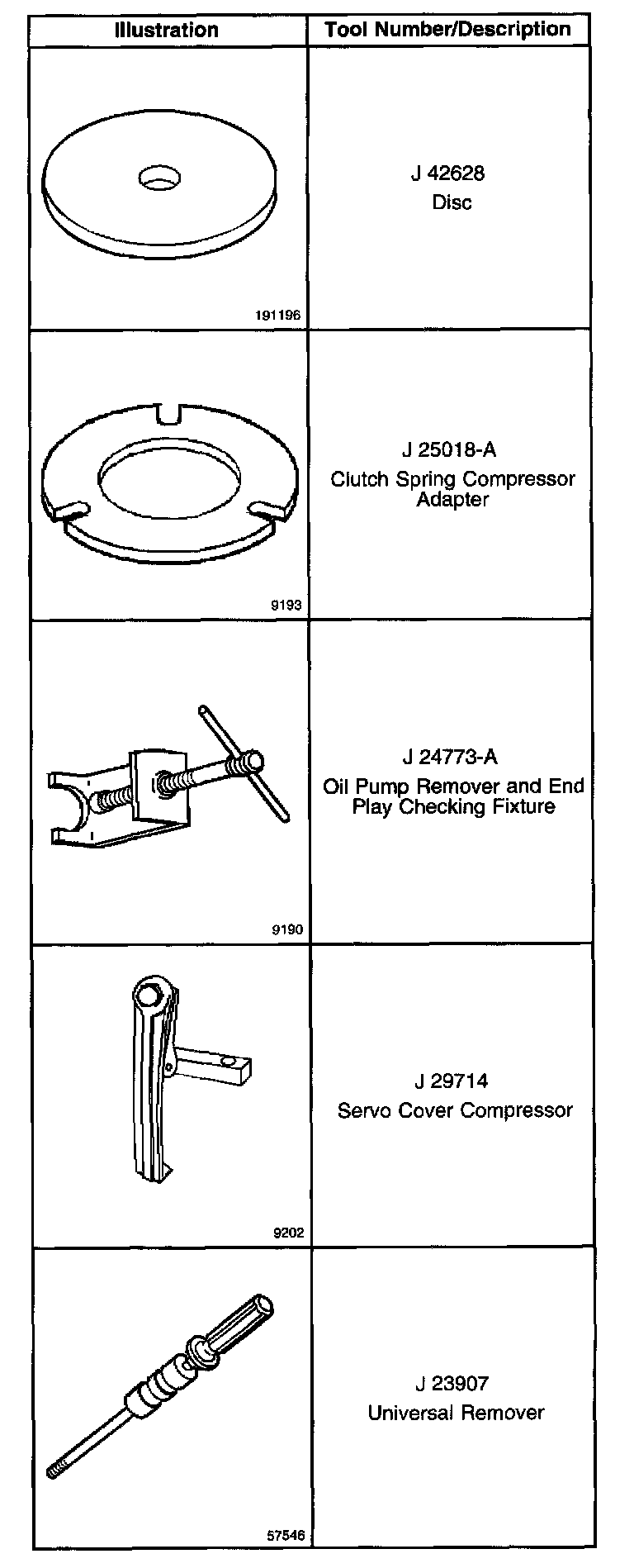 | Illustration | Tool Number/Description |
|---|---|
| 191196 | J 42628 Disc |
| 9193 | J 25018-A Clutch Spring Compressor Adapter |
| 9190 | J 24773-A Oil Pump Remover and End Play Checking Fixture |
| 9202 | J 29714 Servo Cover Compressor |
| 57546 | J 23907 Universal Remover |