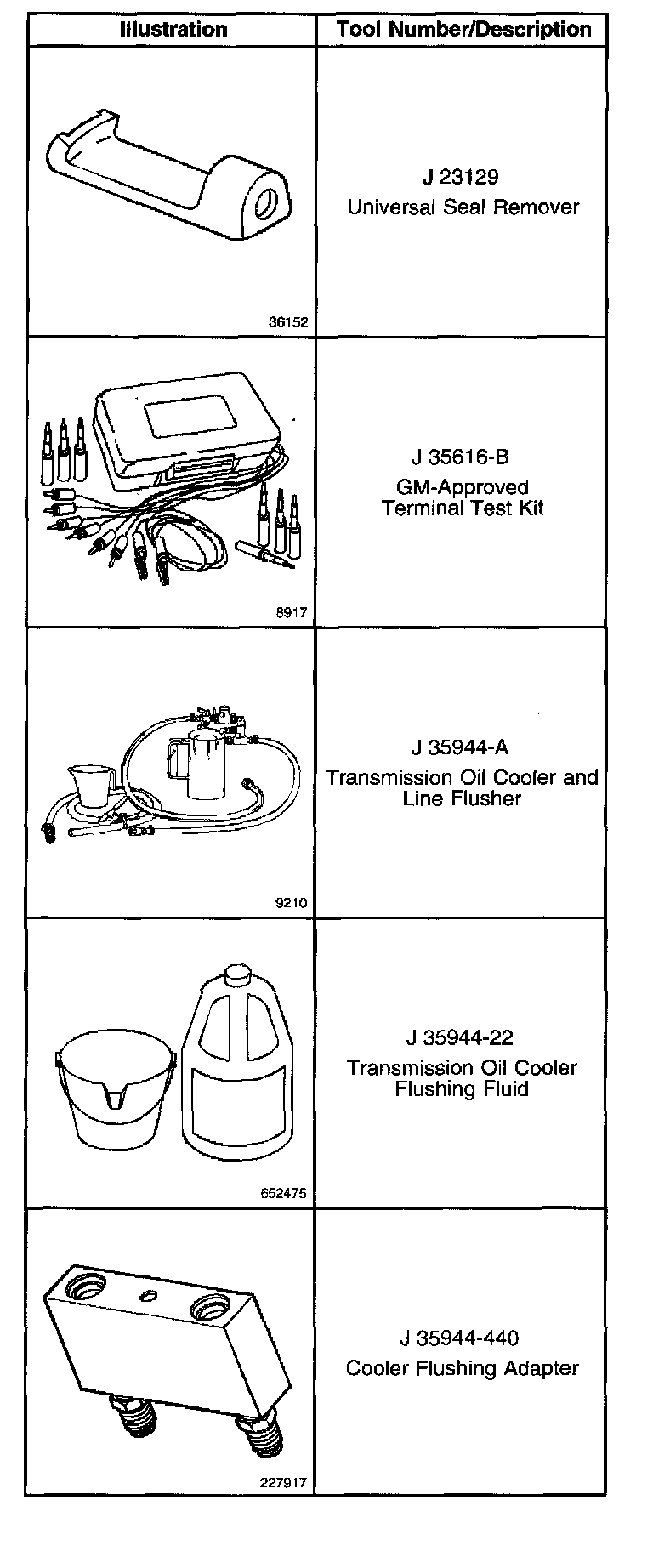 | Illustration | Tool Number/Description |
|---|---|
| 36152 | J 23129 Universal Seal Remover |
| 8917 | J 35616-B GM-Approved Terminal Test Kit |
| 9210 | J 35944-A Transmission Oil Cooler and Line Flusher |
| 652475 | J 35944-22 Transmission Oil Cooler Flushing Fluid |
| 227917 | J 35944-440 Cooler Flushing Adapter |