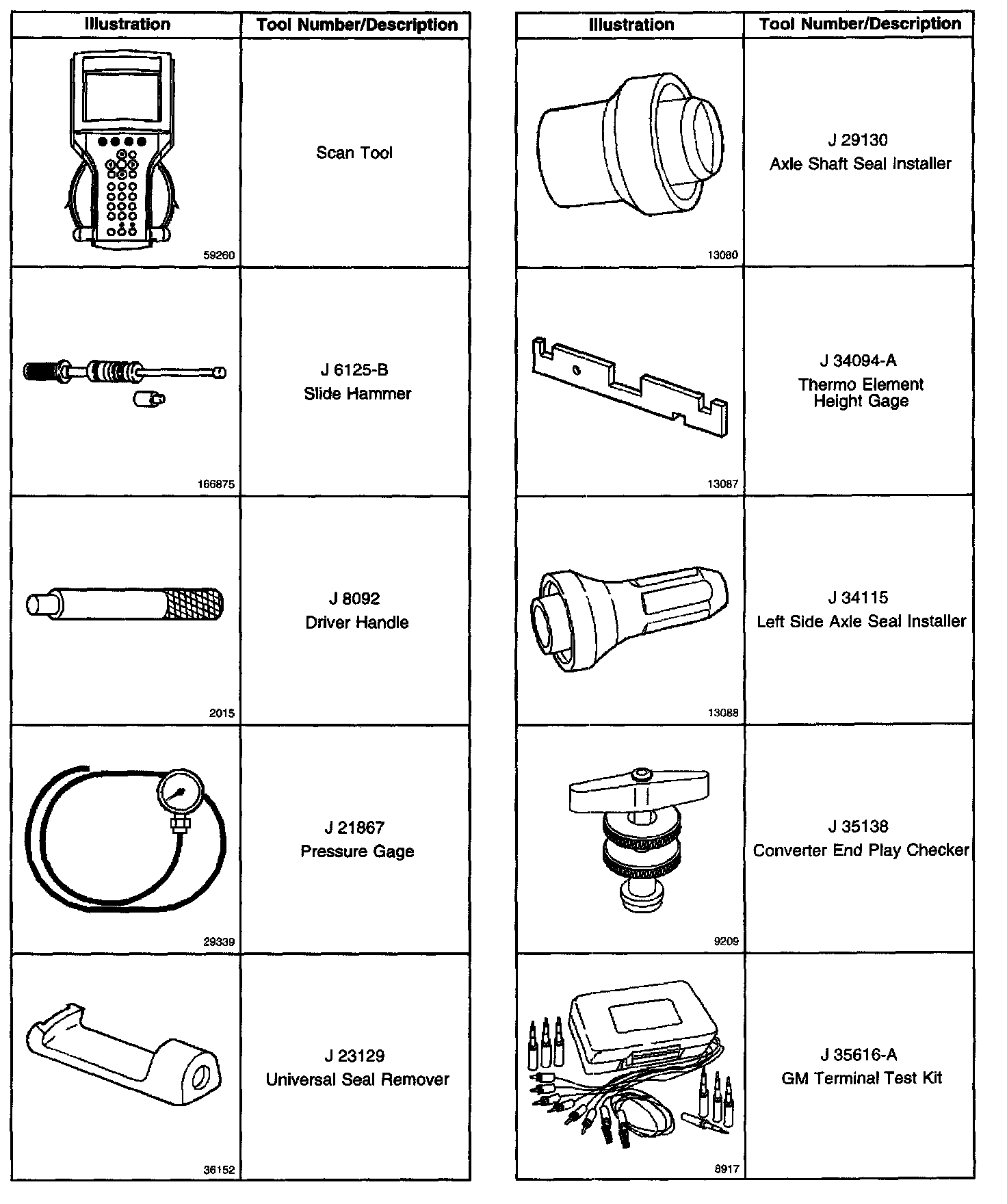 | Illustration | Tool Number/Description |
|---|---|
| 59260 | Scan Tool |
| 166875 | J 6125-B Slide Hammer |
| 2015 | J 8092 Driver Handle |
| 29339 | J 21867 Pressure Gage |
| 36152 | J 23129 Universal Seal Remover |

| Illustration | Tool Number/Description |
|---|---|
| 13080 | J 29130 Axle Shaft Seal Installer |
| 13087 | J 34094-A Thermo Element Height Gage |
| 13088 | J 34115 Left Side Axle Seal Installer |
| 9209 | J 35138 Converter End Play Checker |
| 8917 | J 35616-A GM Terminal Test Kit |