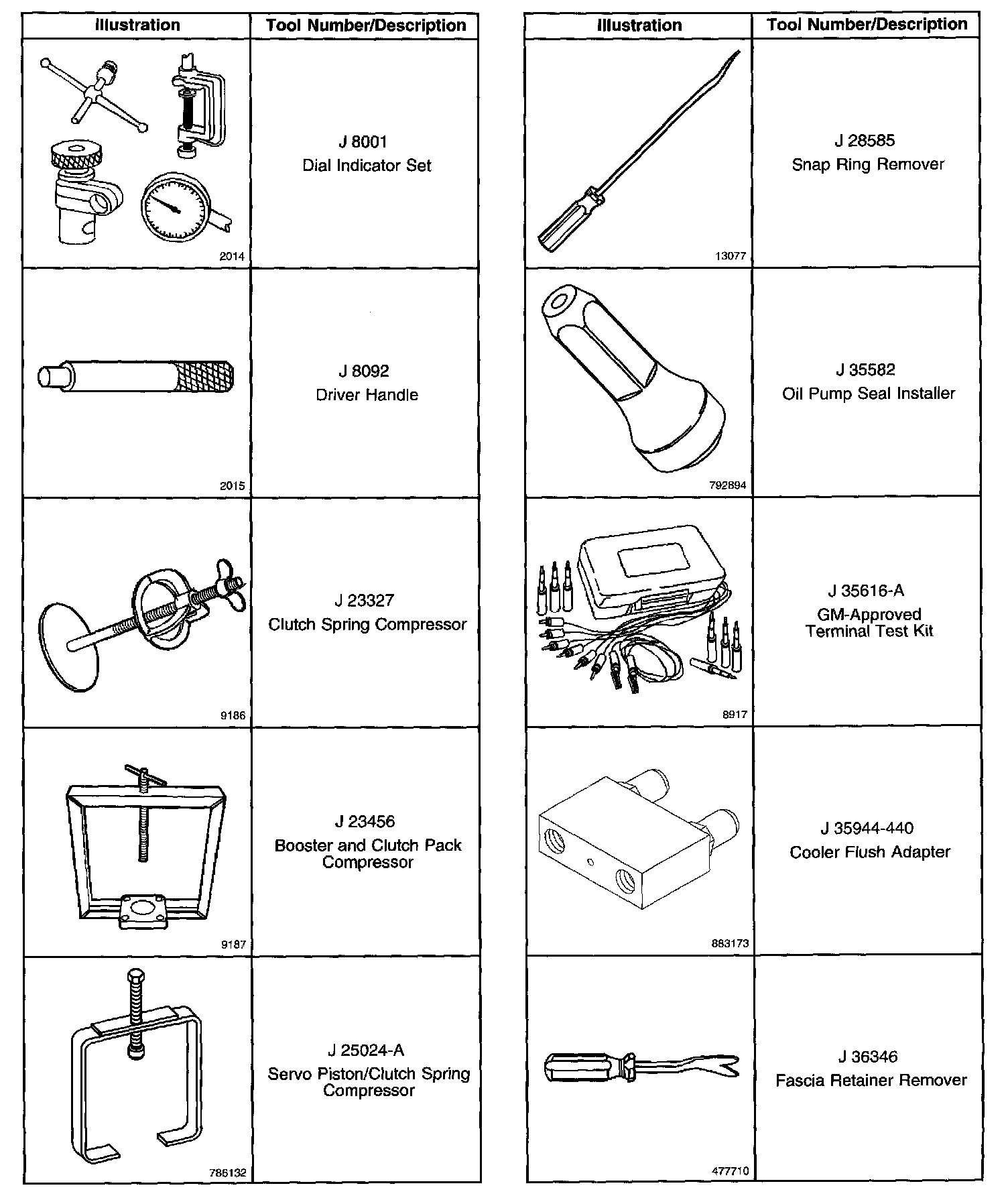 | Illustration | Tool Number/Description |
|---|---|
| 2014 | J 8001 Dial Indicator Set |
| 2015 | J 8092 Driver Handle |
| 9186 | J 23327 Clutch Spring Compressor |
| 9187 | J 23456 Booster and Clutch Pack Compressor |
| 786132 | J 25024-A Servo Piston/Clutch Spring Compressor |

| Illustration | Tool Number/Description |
|---|---|
| 13077 | J 28585 Snap Ring Remover |
| 792894 | J 35582 Oil Pump Seal Installer |
| 8917 | J 35616-A GM-Approved Terminal Test Kit |
| 883173 | J 35944-440 Cooler Flush Adapter |
| 477710 | J 36346 Fascia Retainer Remover |