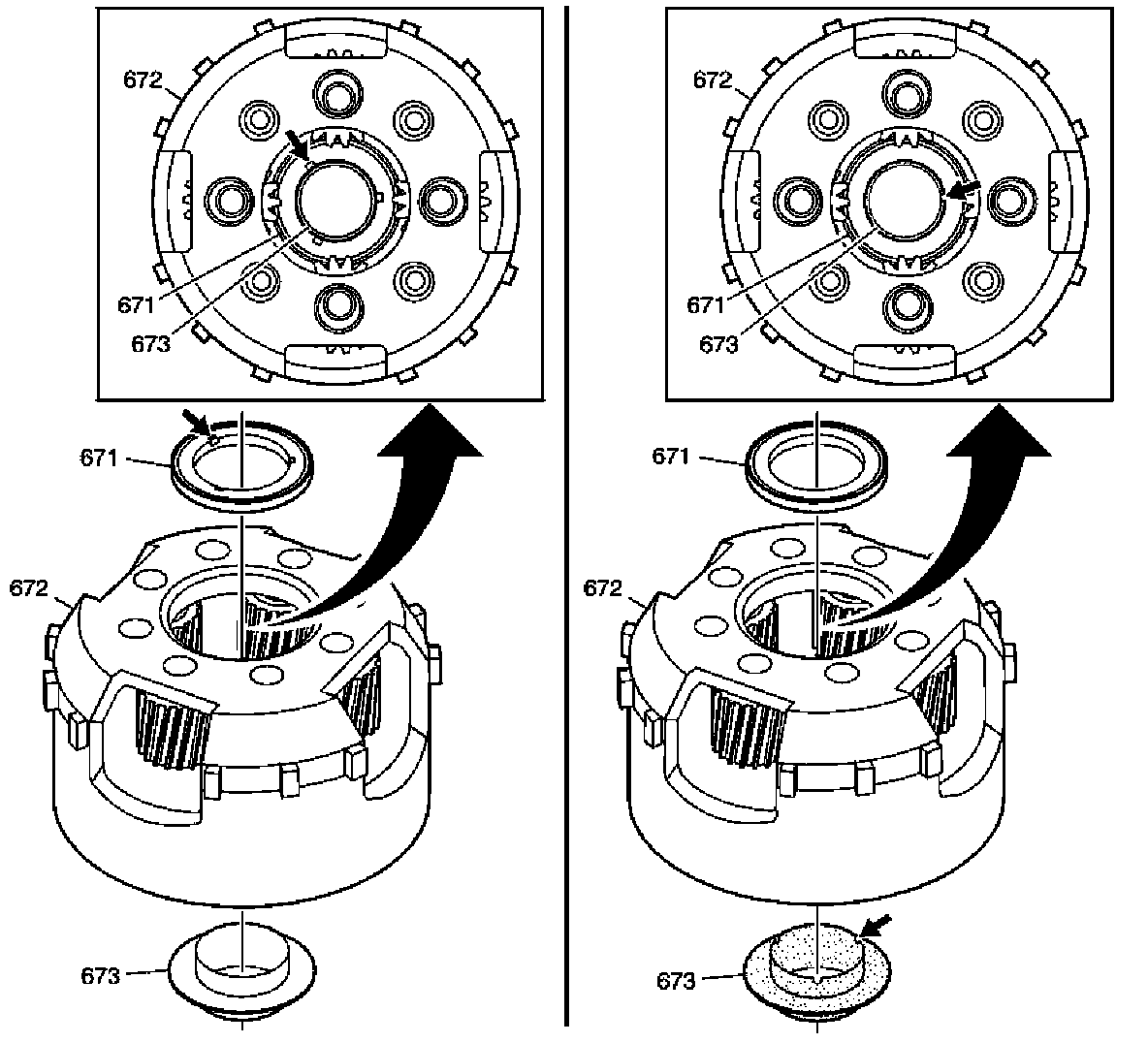 672
671
673
671
672
673
672
671
673
671
672
673