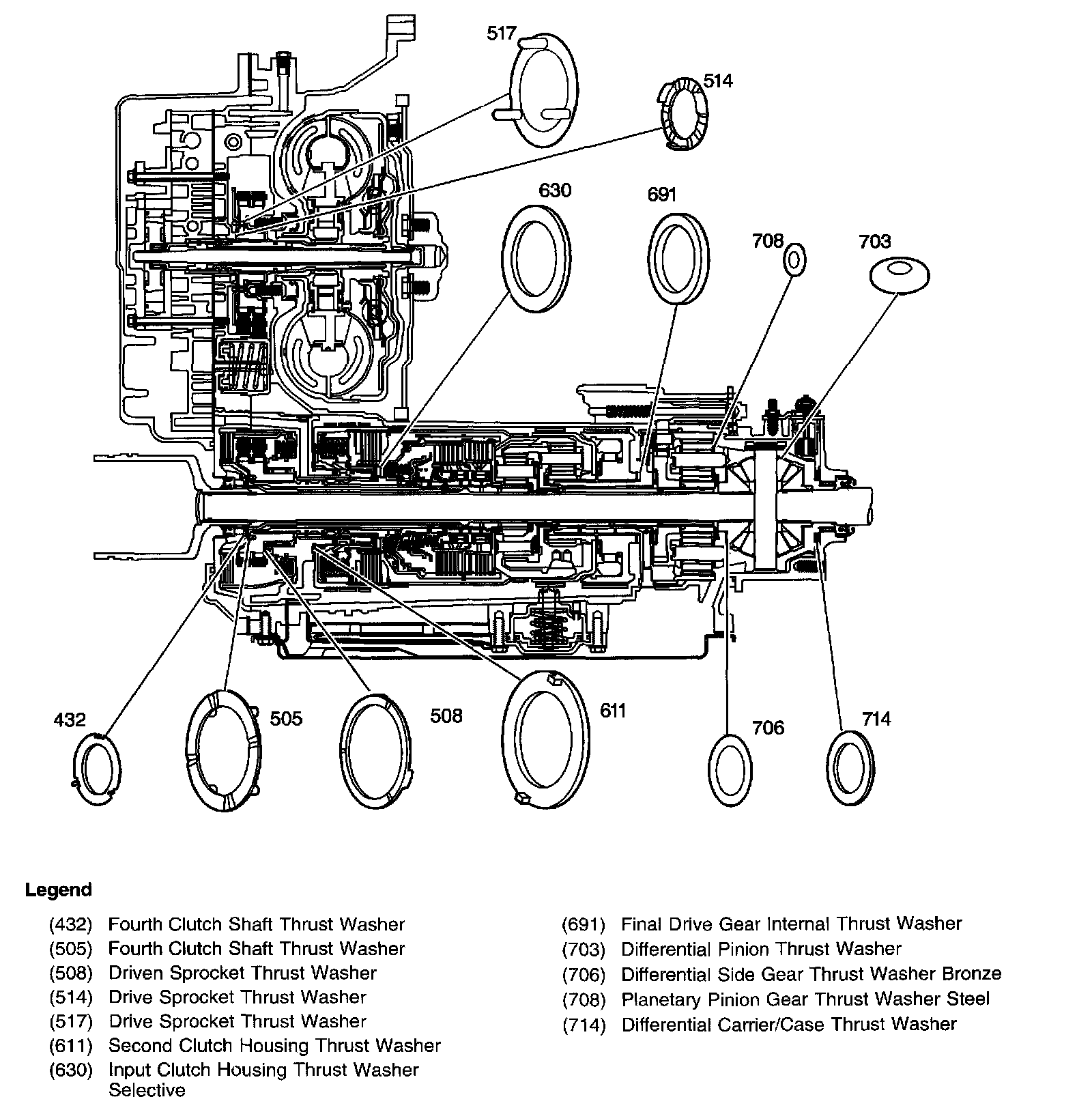 517
514
630
691
708
703
432
505
508
611
706
714

Legend

(432) Fourth Clutch Shaft Thrust Washer
(505) Fourth Clutch Shaft Thrust Washer
(508) Driven Sprocket Thrust Washer
(514) Drive Sprocket Thrust Washer
(517) Drive Sprocket Thrust Washer
(611) Second Clutch Housing Thrust Washer
(630) Input Clutch Housing Thrust Washer Selective

(691) Final Drive Gear Internal Thrust Washer
(703) Differential Pinion Thrust Washer
(706) Differential Side Gear Thrust Washer Bronze
(708) Planetary Pinion Gear Thrust Washer Steel
(714) Differential Carrier/Case Thrust Washer