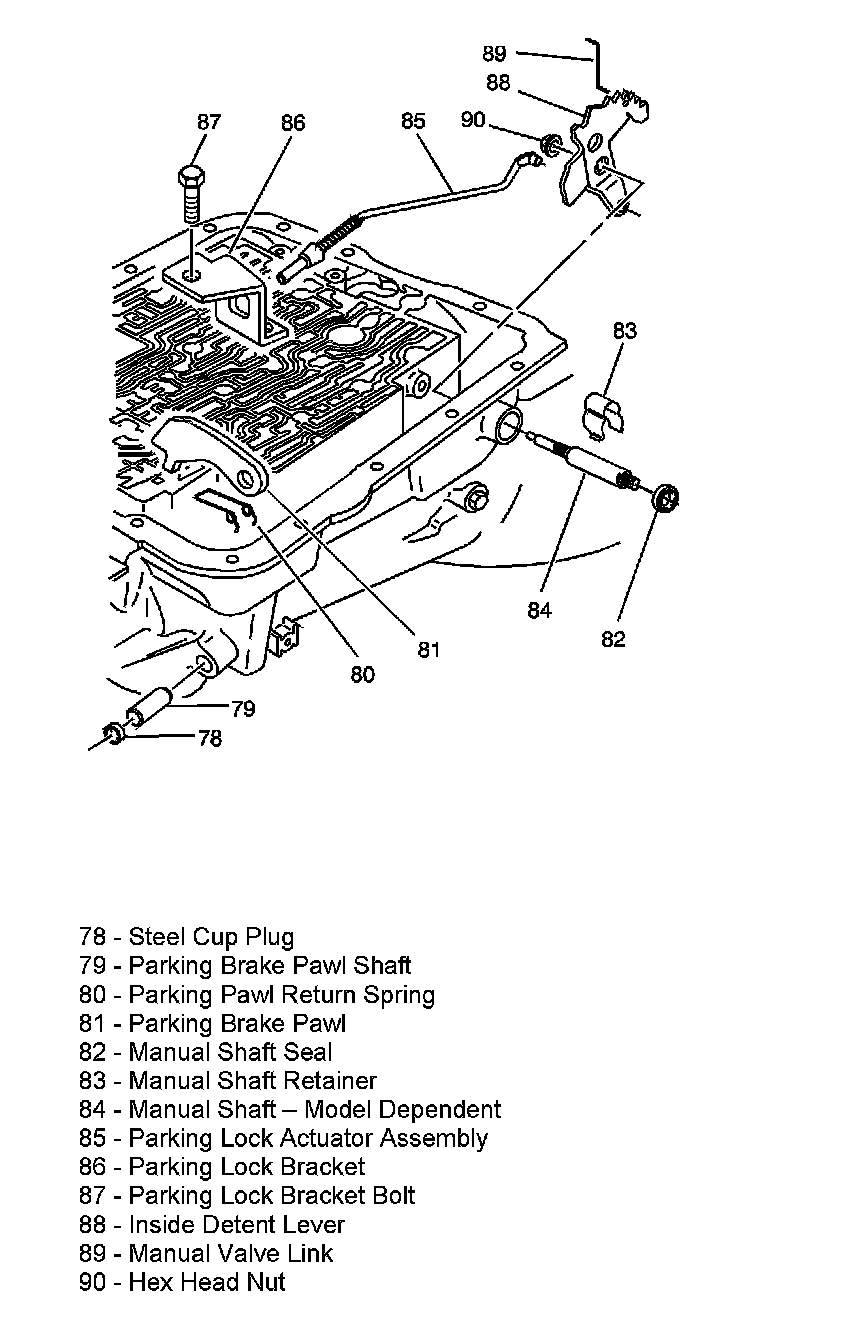 89
88
87
86
85
90
83
84
82
81
80
79
78

78 - Steel Cup Plug
79 - Parking Brake Pawl Shaft
80 - Parking Pawl Return Spring
81 - Parking Brake Pawl
82 - Manual Shaft Seal
83 - Manual Shaft Retainer
84 - Manual Shaft – Model Dependent
85 - Parking Lock Actuator Assembly
86 - Parking Lock Bracket
87 - Parking Lock Bracket Bolt
88 - Inside Detent Lever
89 - Manual Valve Link
90 - Hex Head Nut