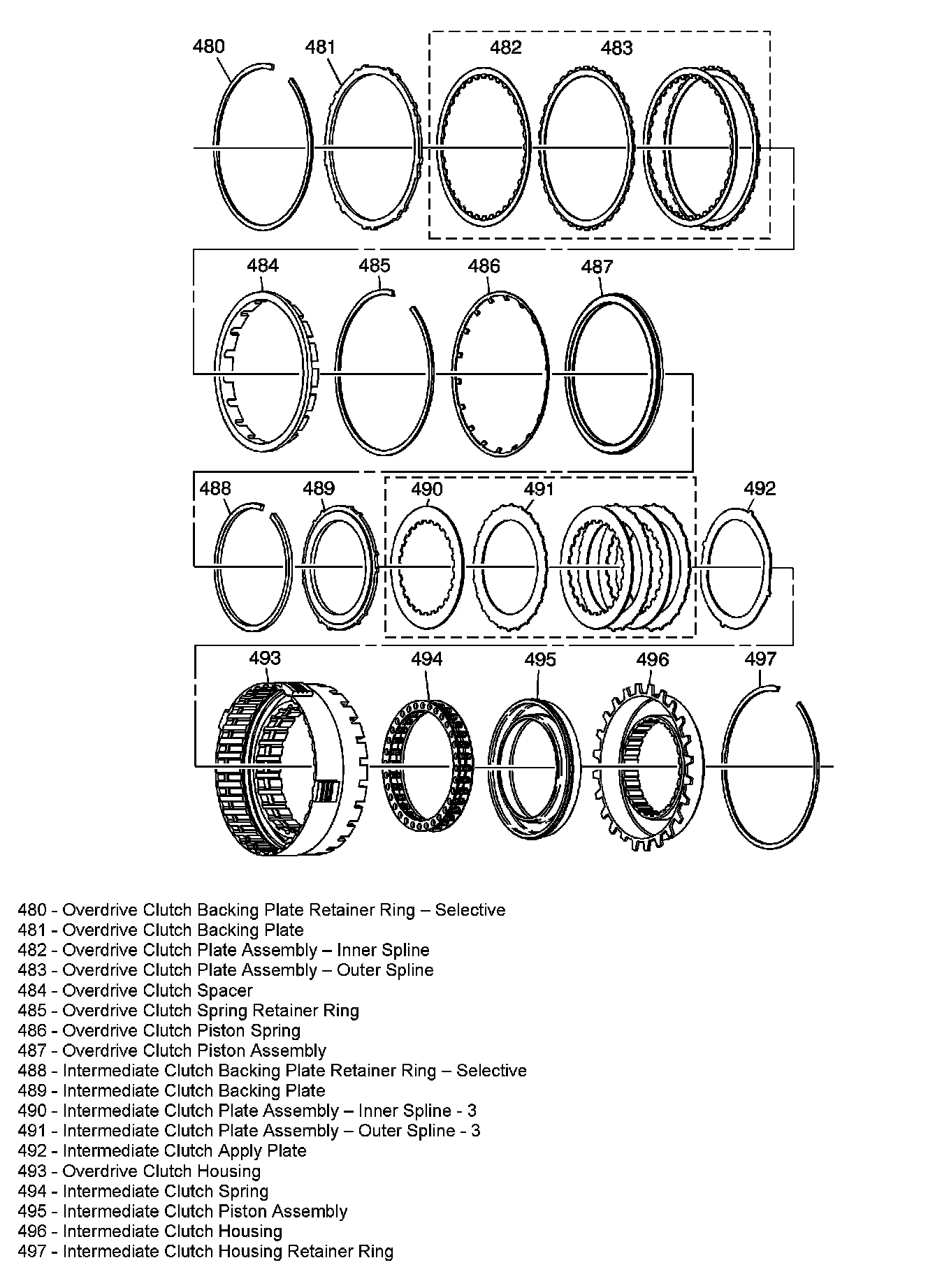 480
481
482
483
484
485
486
487
488
489
490
491
492
493
494
495
496
497

480 - Overdrive Clutch Backing Plate Retainer Ring – Selective
481 - Overdrive Clutch Backing Plate
482 - Overdrive Clutch Plate Assembly – Inner Spline
483 - Overdrive Clutch Plate Assembly – Outer Spline
484 - Overdrive Clutch Spacer
485 - Overdrive Clutch Spring Retainer Ring
486 - Overdrive Clutch Piston Spring
487 - Overdrive Clutch Piston Assembly
488 - Intermediate Clutch Backing Plate Retainer Ring – Selective
489 - Intermediate Clutch Backing Plate
490 - Intermediate Clutch Plate Assembly – Inner Spline - 3
491 - Intermediate Clutch Plate Assembly – Outer Spline - 3
492 - Intermediate Clutch Apply Plate
493 - Overdrive Clutch Housing
494 - Intermediate Clutch Spring
495 - Intermediate Clutch Piston Assembly
496 - Intermediate Clutch Housing
497 - Intermediate Clutch Housing Retainer Ring