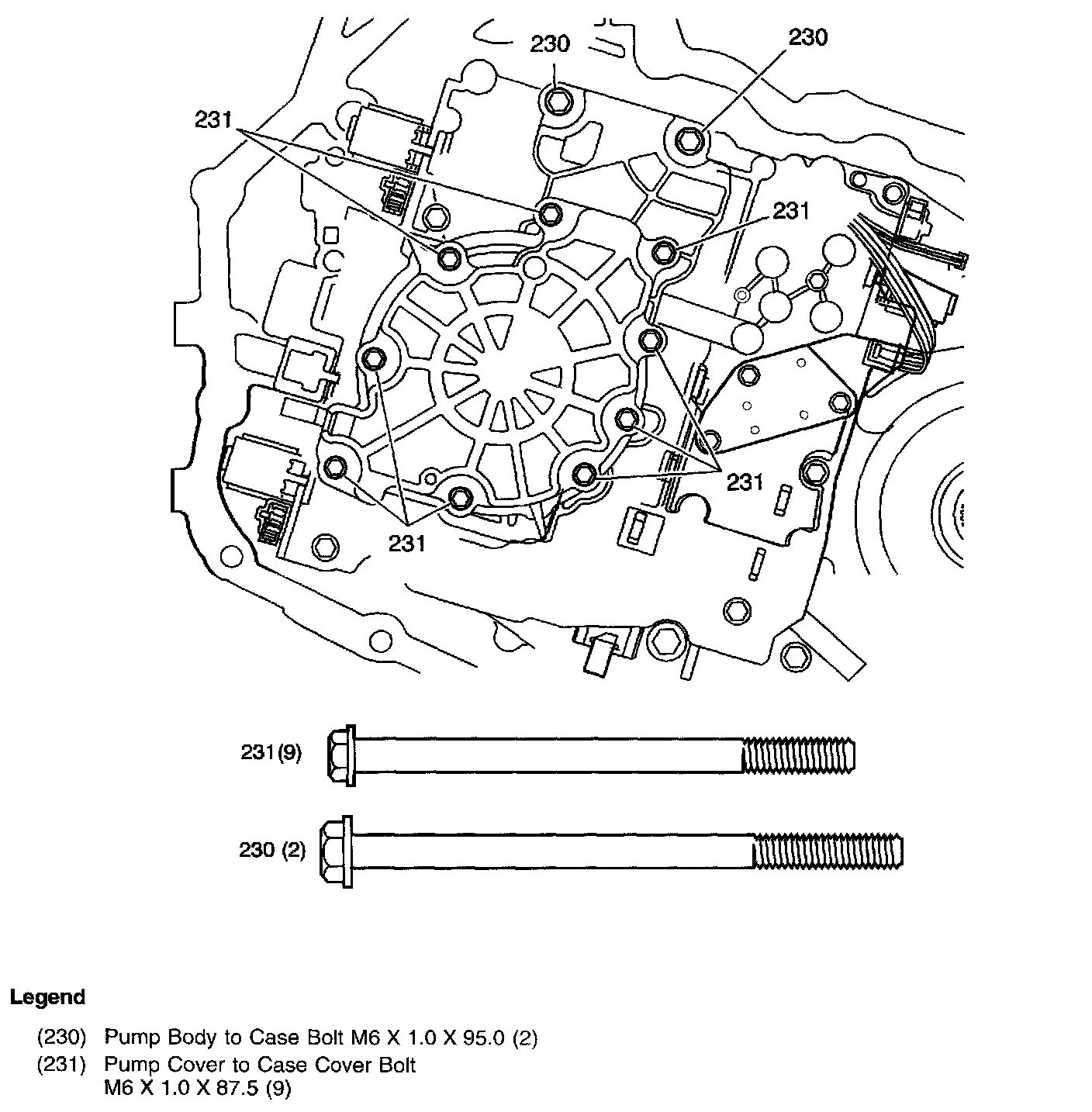 230
230
231
231
231
231
231(9)
230 (2)

Legend

(230) Pump Body to Case Bolt M6 X 1.0 X 95.0 (2)
(231) Pump Cover to Case Cover Bolt M6 X 1.0 X 87.5 (9)