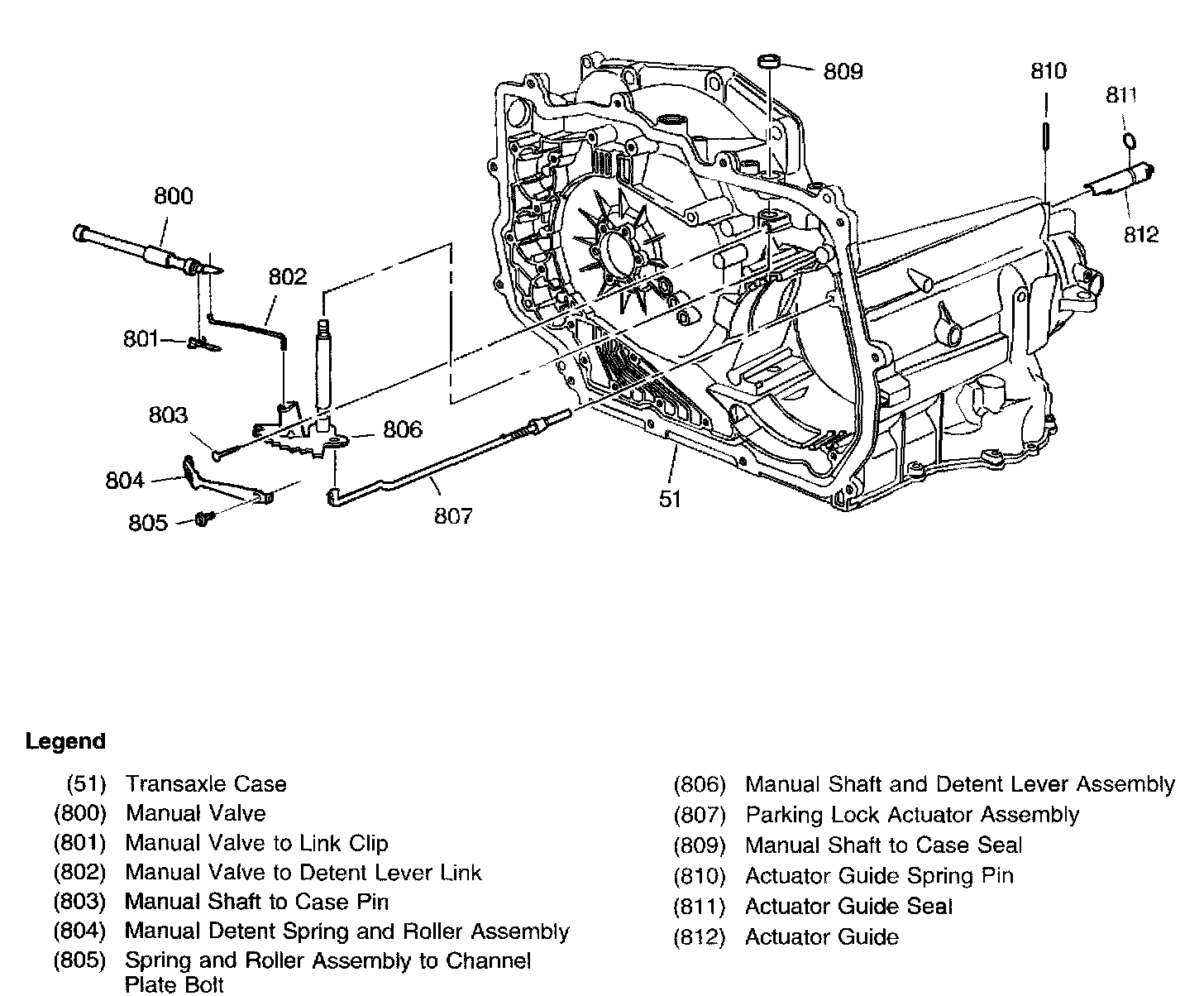 809
810
811
800
812
802
801
803
806
804
805
807
51

Legend

(51) Transaxle Case
(800) Manual Valve
(801) Manual Valve to Link Clip
(802) Manual Valve to Detent Lever Link
(803) Manual Shaft to Case Pin
(804) Manual Detent Spring and Roller Assembly
(805) Spring and Roller Assembly to Channel Plate Bolt

(806) Manual Shaft and Detent Lever Assembly
(807) Parking Lock Actuator Assembly
(809) Manual Shaft to Case Seal
(810) Actuator Guide Spring Pin
(811) Actuator Guide Seal
(812) Actuator Guide