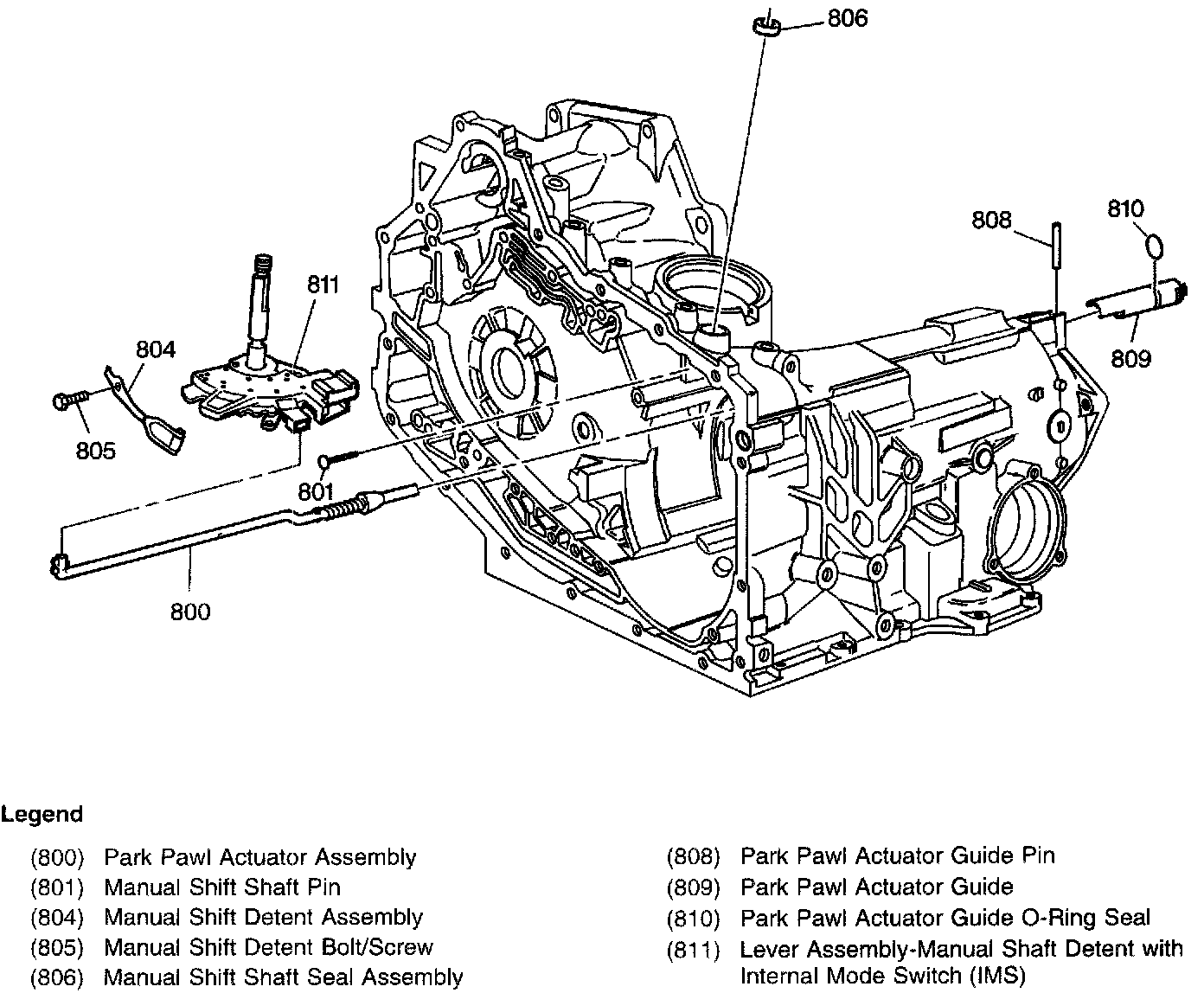 806

808

810

811

804

809

805

801

800

Legend

(800) Park Pawl Actuator Assembly
(801) Manual Shift Shaft Pin
(804) Manual Shift Detent Assembly
(805) Manual Shift Detent Bolt/Screw
(806) Manual Shift Shaft Seal Assembly

(808) Park Pawl Actuator Guide Pin
(809) Park Pawl Actuator Guide
(810) Park Pawl Actuator Guide O-Ring Seal
(811) Lever Assembly-Manual Shaft Detent with Internal Mode Switch (IMS)