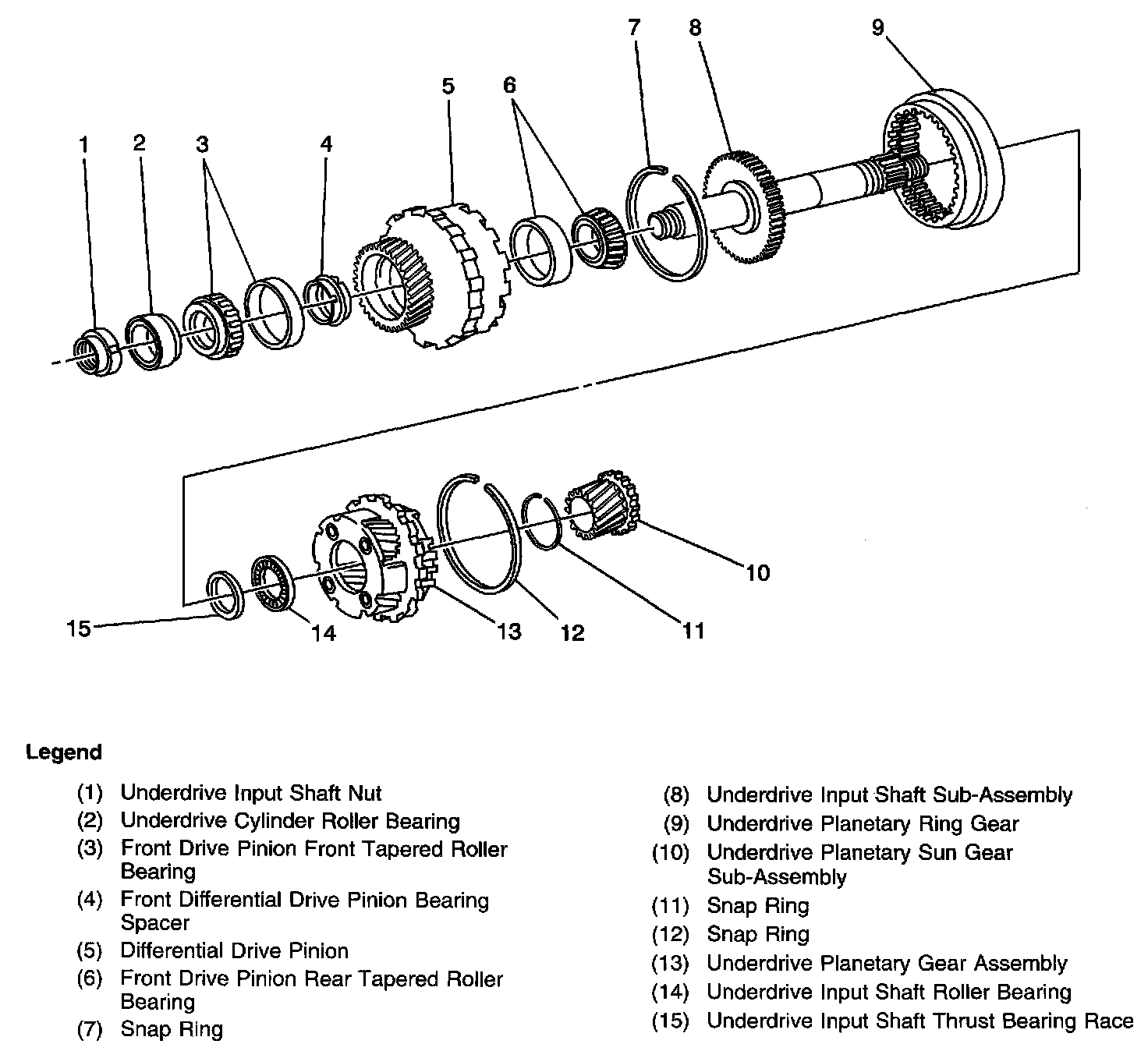 1 2 3 4 5 6 7 8 9

15 14 13 12 11 10

Legend

(1) Underdrive Input Shaft Nut
(2) Underdrive Cylinder Roller Bearing
(3) Front Drive Pinion Front Tapered Roller Bearing
(4) Front Differential Drive Pinion Bearing Spacer
(5) Differential Drive Pinion
(6) Front Drive Pinion Rear Tapered Roller Bearing
(7) Snap Ring

(8) Underdrive Input Shaft Sub-Assembly
(9) Underdrive Planetary Ring Gear
(10) Underdrive Planetary Sun Gear Sub-Assembly
(11) Snap Ring
(12) Snap Ring
(13) Underdrive Planetary Gear Assembly
(14) Underdrive Input Shaft Roller Bearing
(15) Underdrive Input Shaft Thrust Bearing Race