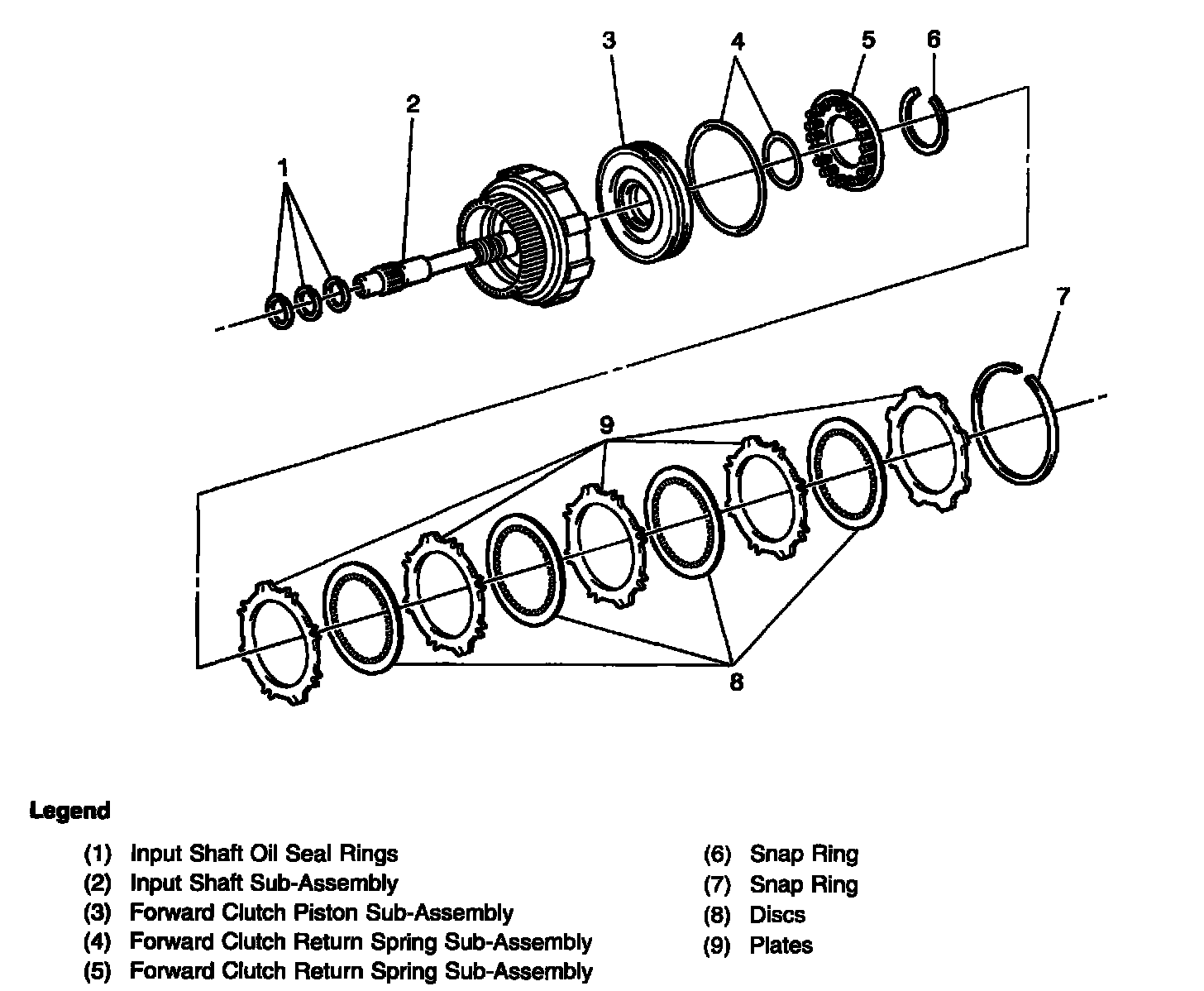 3 4 5 6
2
1
7
9
8

Legend

(1) Input Shaft Oil Seal Rings
(2) Input Shaft Sub-Assembly
(3) Forward Clutch Piston Sub-Assembly
(4) Forward Clutch Return Spring Sub-Assembly
(5) Forward Clutch Return Spring Sub-Assembly

(6) Snap Ring
(7) Snap Ring
(8) Discs
(9) Plates