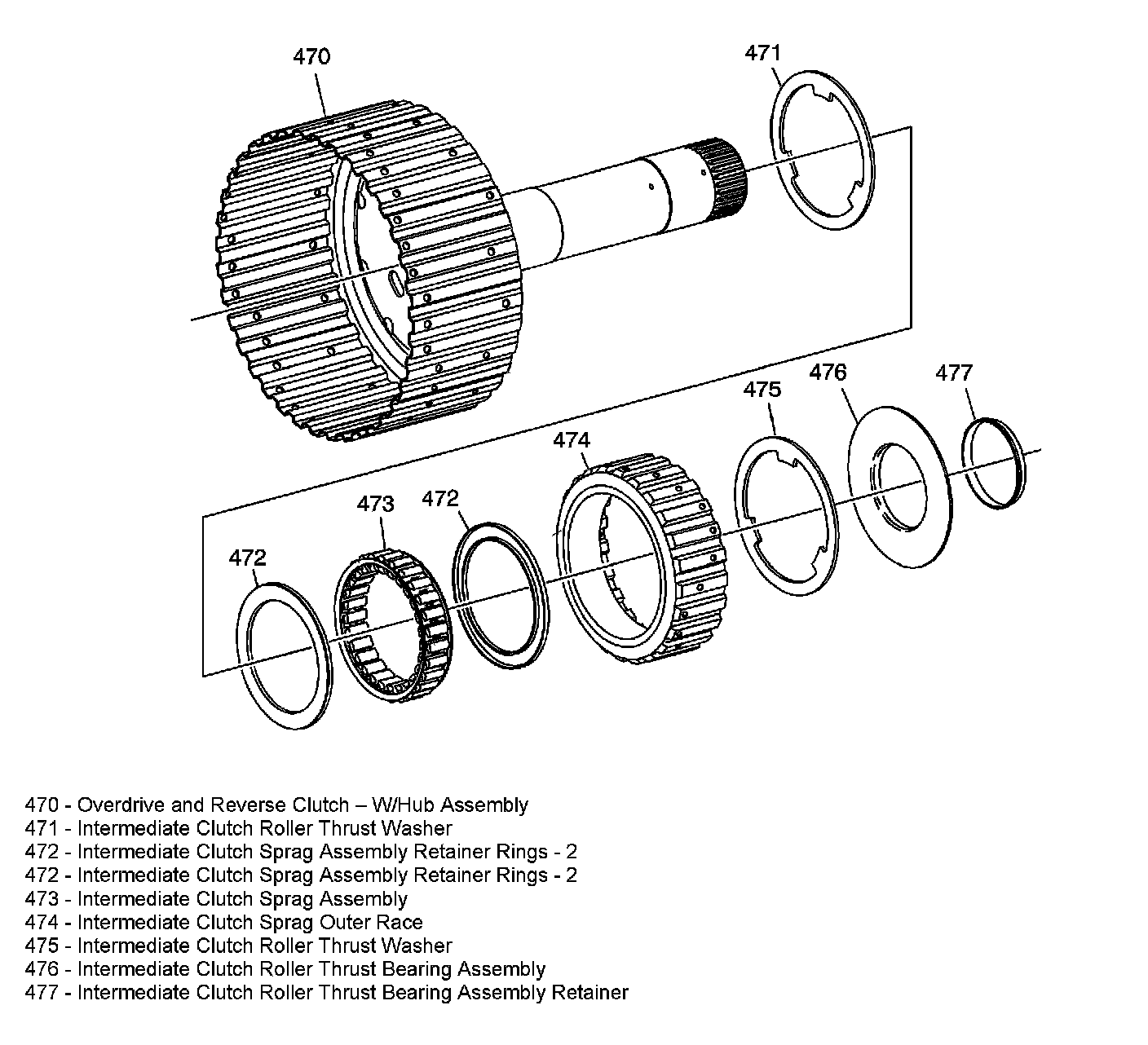 470

471

476

477

475

474

473

472

472

470 - Overdrive and Reverse Clutch – W/Hub Assembly
471 - Intermediate Clutch Roller Thrust Washer
472 - Intermediate Clutch Sprag Assembly Retainer Rings - 2
472 - Intermediate Clutch Sprag Assembly Retainer Rings - 2
473 - Intermediate Clutch Sprag Assembly
474 - Intermediate Clutch Sprag Outer Race
475 - Intermediate Clutch Roller Thrust Washer
476 - Intermediate Clutch Roller Thrust Bearing Assembly
477 - Intermediate Clutch Roller Thrust Bearing Assembly Retainer