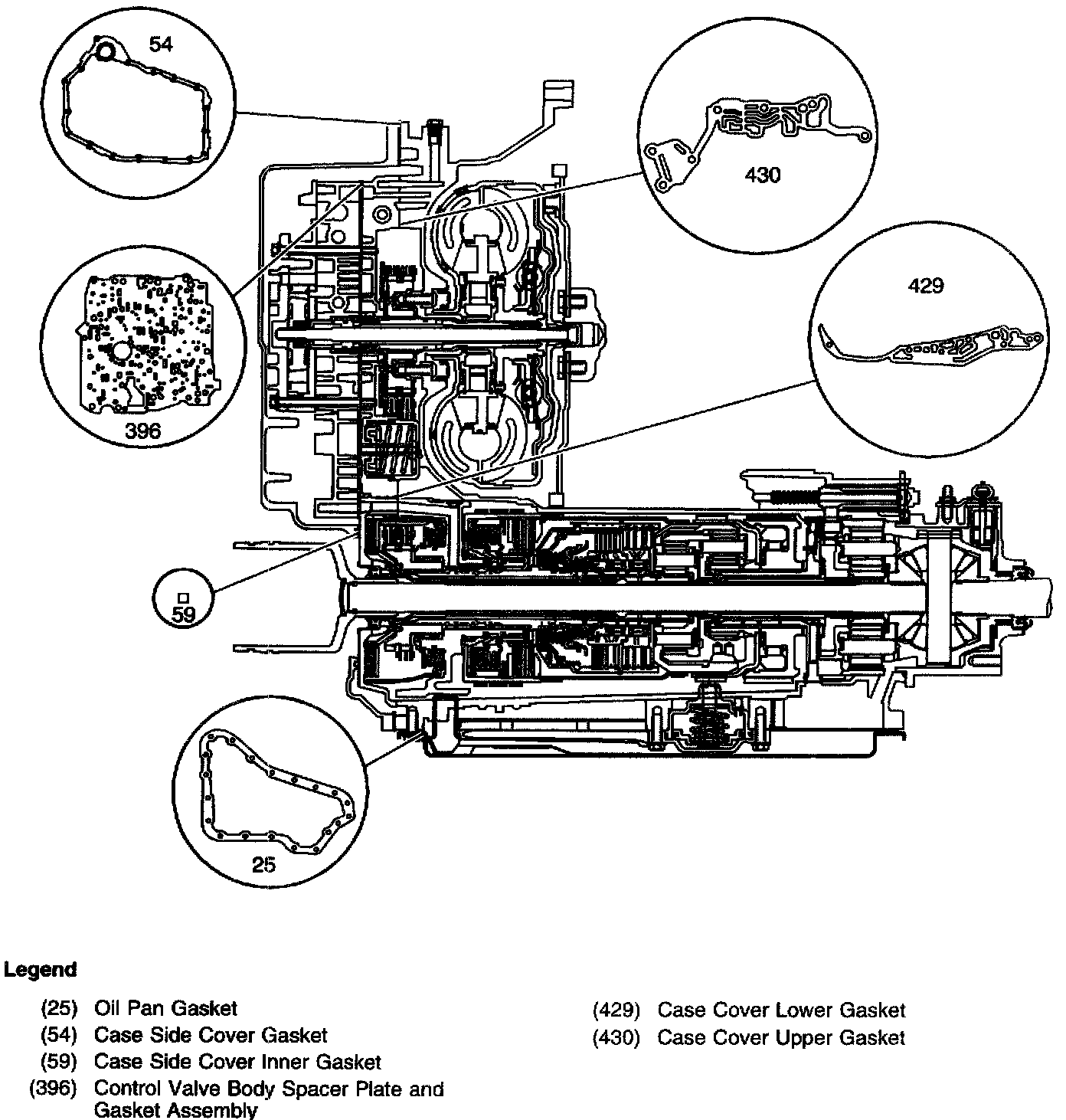 54

430

429

396

59

25

Legend

(25) Oil Pan Gasket
(54) Case Side Cover Gasket
(59) Case Side Cover Inner Gasket
(396) Control Valve Body Spacer Plate and Gasket Assembly

(429) Case Cover Lower Gasket
(430) Case Cover Upper Gasket