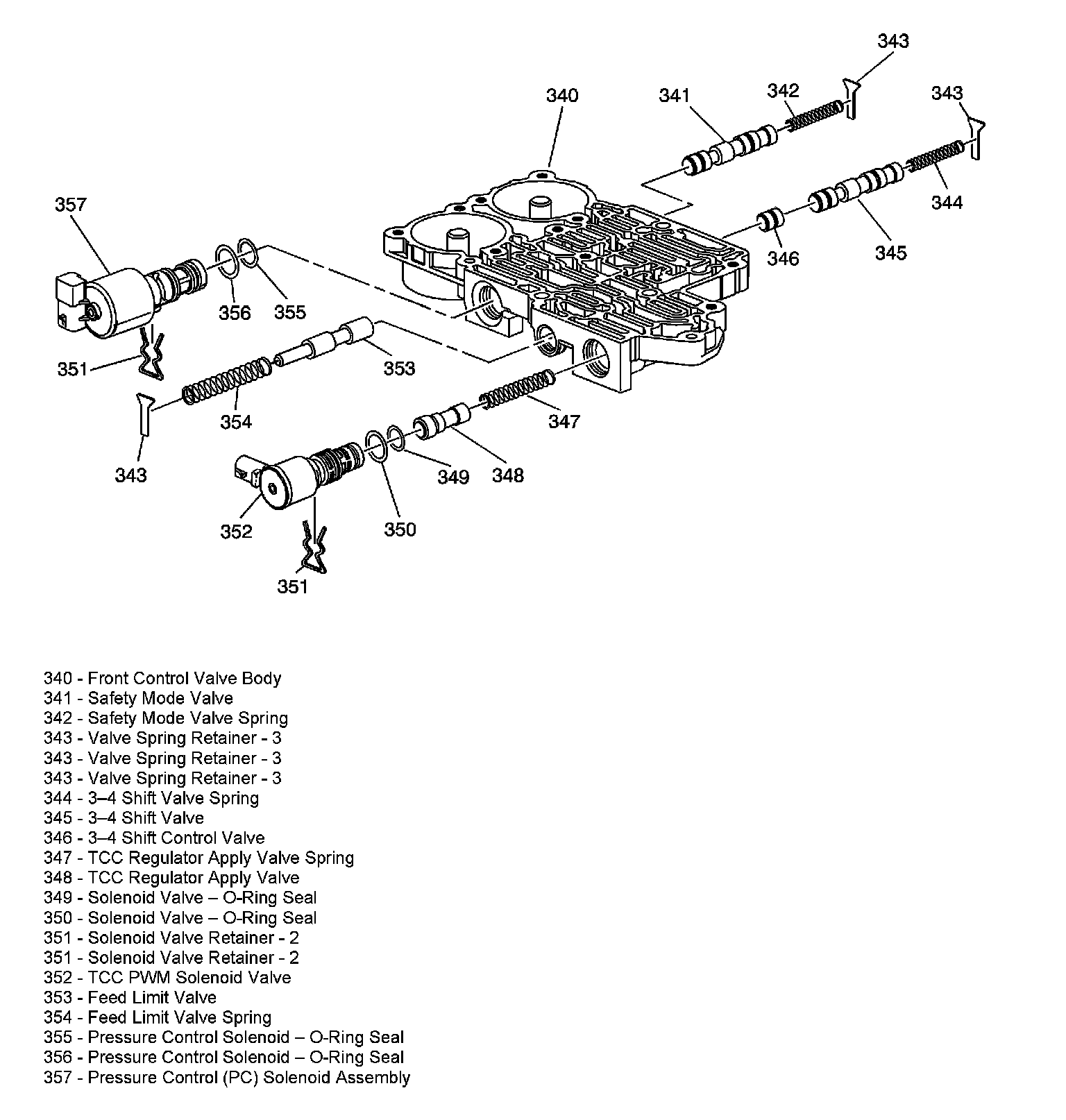 343
340
341
342
343
357
344
346
345
356
355
351
353
354
347
343
349
348
352
350
351

340 - Front Control Valve Body
341 - Safety Mode Valve
342 - Safety Mode Valve Spring
343 - Valve Spring Retainer - 3
343 - Valve Spring Retainer - 3
343 - Valve Spring Retainer - 3
344 - 3–4 Shift Valve Spring
345 - 3–4 Shift Valve
346 - 3–4 Shift Control Valve
347 - TCC Regulator Apply Valve Spring
348 - TCC Regulator Apply Valve
349 - Solenoid Valve – O-Ring Seal
350 - Solenoid Valve – O-Ring Seal
351 - Solenoid Valve Retainer - 2
351 - Solenoid Valve Retainer - 2
352 - TCC PWM Solenoid Valve
353 - Feed Limit Valve
354 - Feed Limit Valve Spring
355 - Pressure Control Solenoid – O-Ring Seal
356 - Pressure Control Solenoid – O-Ring Seal
357 - Pressure Control (PC) Solenoid Assembly