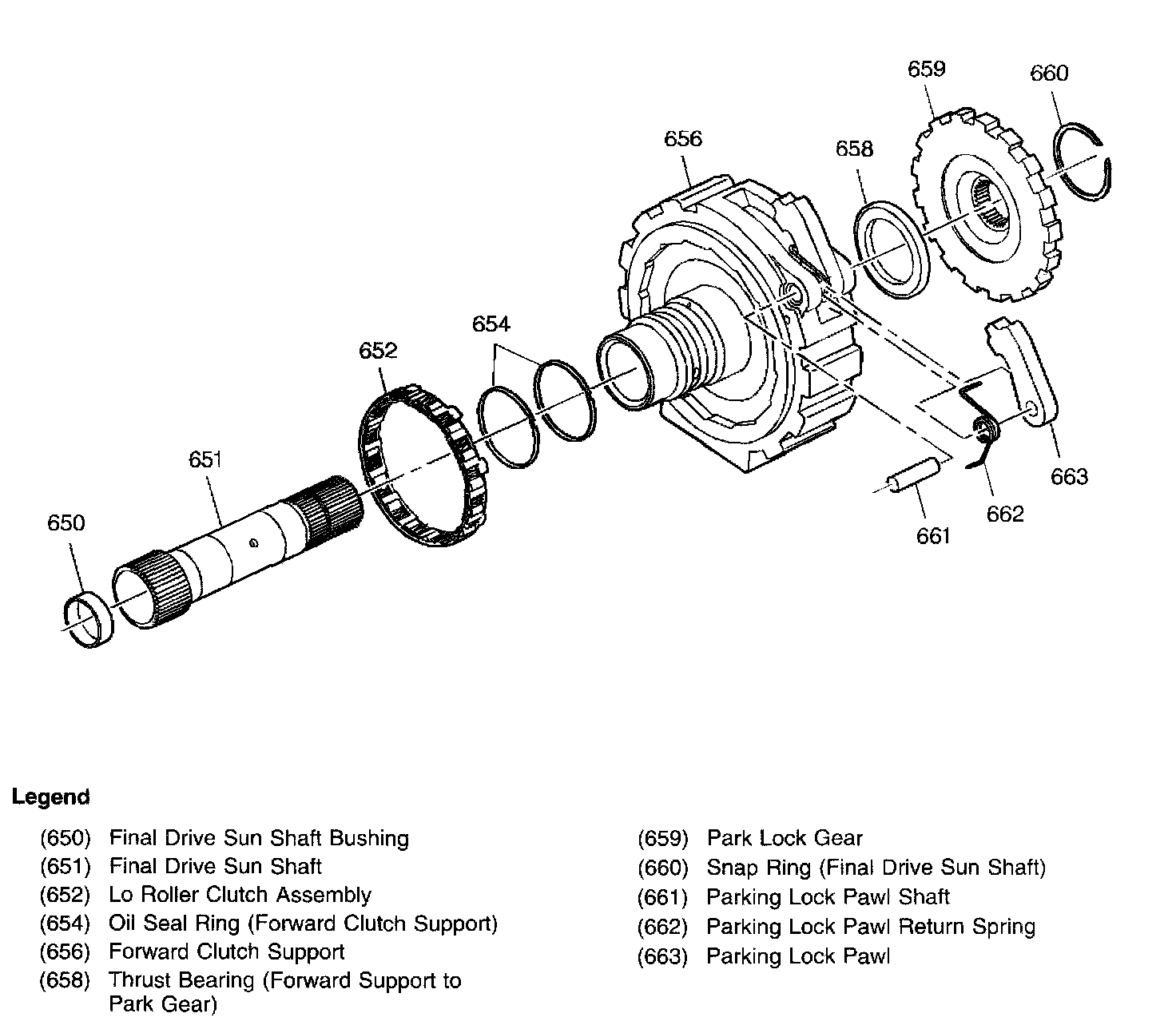 659
660
656
658
654
652
651
650
663
662
661

Legend

(650) Final Drive Sun Shaft Bushing
(651) Final Drive Sun Shaft
(652) Lo Roller Clutch Assembly
(654) Oil Seal Ring (Forward Clutch Support)
(656) Forward Clutch Support
(658) Thrust Bearing (Forward Support to Park Gear)

(659) Park Lock Gear
(660) Snap Ring (Final Drive Sun Shaft)
(661) Parking Lock Pawl Shaft
(662) Parking Lock Pawl Return Spring
(663) Parking Lock Pawl