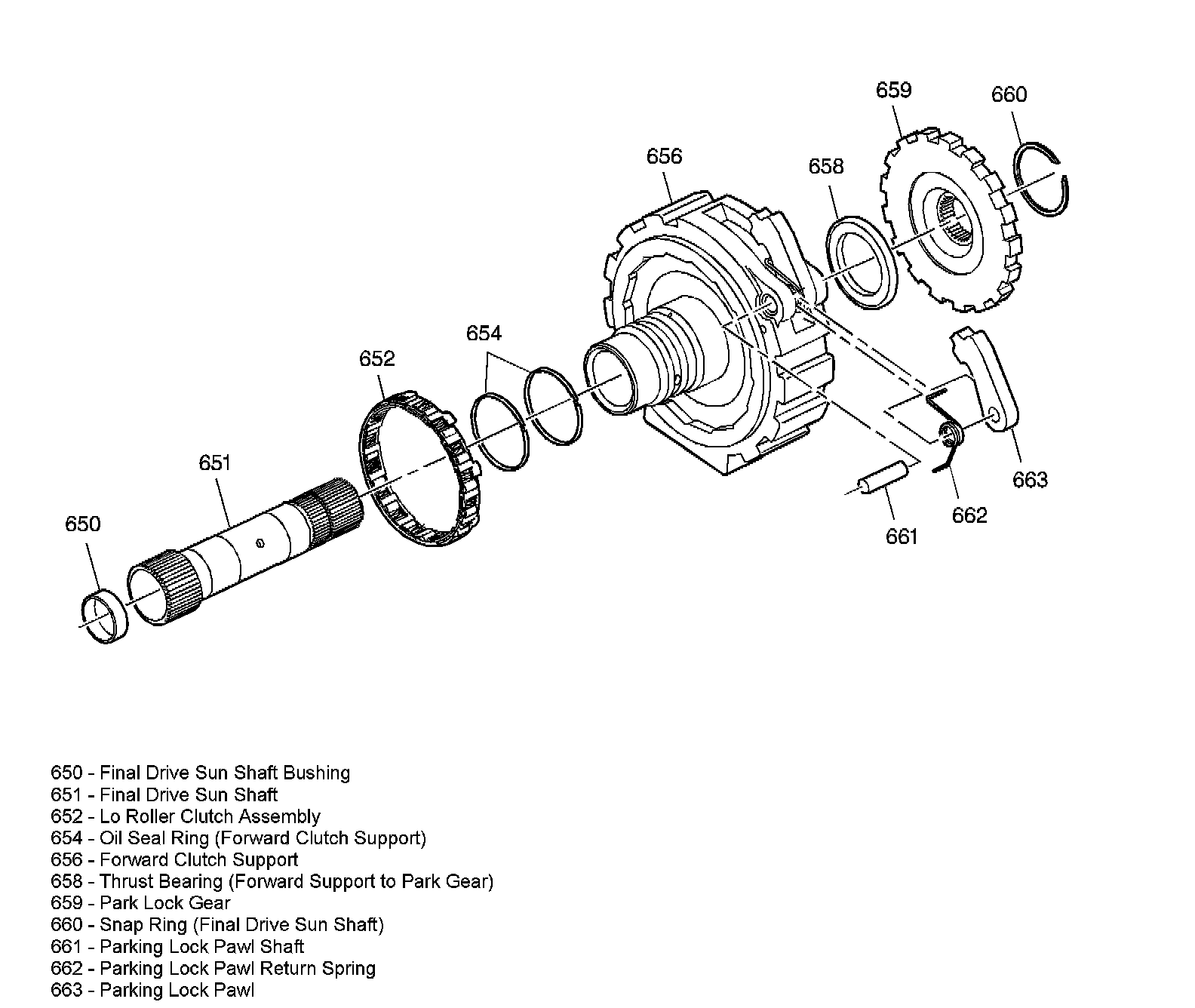 659
660
656
658
654
652
651
650
663
662
661

650 - Final Drive Sun Shaft Bushing
651 - Final Drive Sun Shaft
652 - Lo Roller Clutch Assembly
654 - Oil Seal Ring (Forward Clutch Support)
656 - Forward Clutch Support
658 - Thrust Bearing (Forward Support to Park Gear)
659 - Park Lock Gear
660 - Snap Ring (Final Drive Sun Shaft)
661 - Parking Lock Pawl Shaft
662 - Parking Lock Pawl Return Spring
663 - Parking Lock Pawl