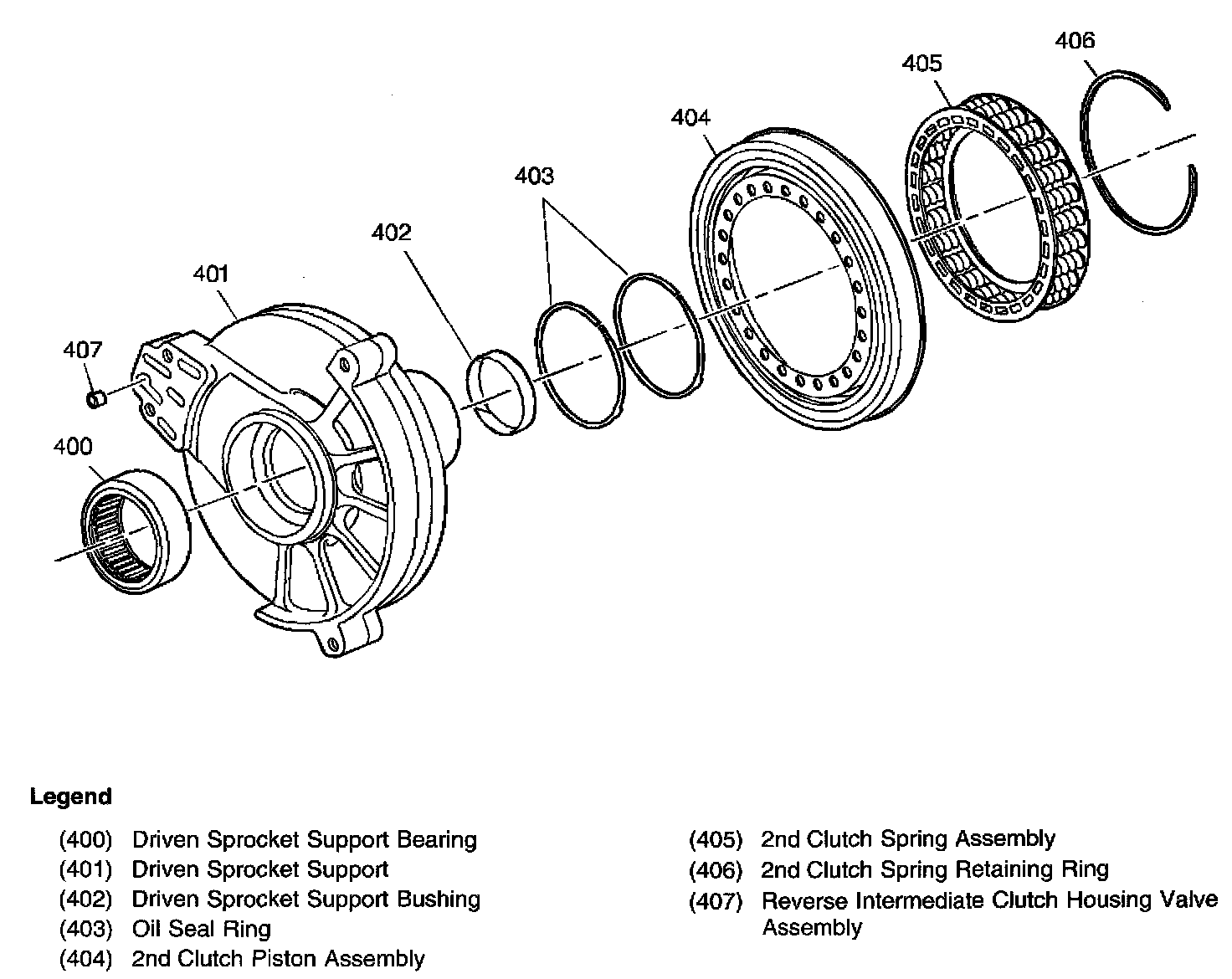 406
405
404
403
402
401
407
400

Legend

(400) Driven Sprocket Support Bearing
(401) Driven Sprocket Support
(402) Driven Sprocket Support Bushing
(403) Oil Seal Ring
(404) 2nd Clutch Piston Assembly

(405) 2nd Clutch Spring Assembly
(406) 2nd Clutch Spring Retaining Ring
(407) Reverse Intermediate Clutch Housing Valve Assembly