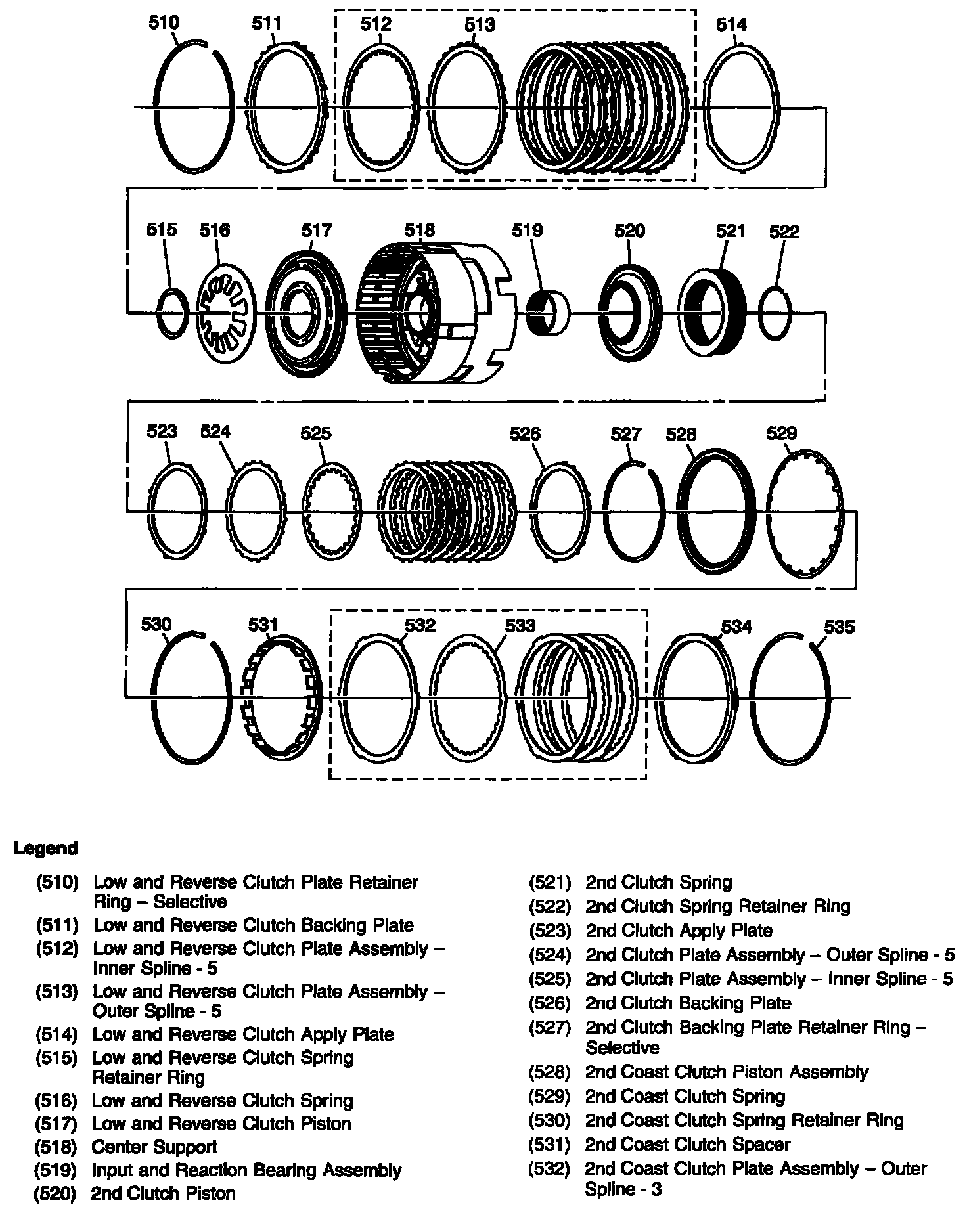 510 511 512 513 514

515 516 517 518 519 520 521 522

523 524 525 526 527 528 529

530 531 532 533 534 535

Legend

(510) Low and Reverse Clutch Plate Retainer Ring – Selective
(511) Low and Reverse Clutch Backing Plate
(512) Low and Reverse Clutch Plate Assembly – Inner Spline - 5
(513) Low and Reverse Clutch Plate Assembly – Outer Spline - 5
(514) Low and Reverse Clutch Apply Plate
(515) Low and Reverse Clutch Spring Retainer Ring
(516) Low and Reverse Clutch Spring
(517) Low and Reverse Clutch Piston
(518) Center Support
(519) Input and Reaction Bearing Assembly
(520) 2nd Clutch Piston

(521) 2nd Clutch Spring
(522) 2nd Clutch Spring Retainer Ring
(523) 2nd Clutch Apply Plate
(524) 2nd Clutch Plate Assembly – Outer Spline - 5
(525) 2nd Clutch Plate Assembly – Inner Spline - 5
(526) 2nd Clutch Backing Plate
(527) 2nd Clutch Backing Plate Retainer Ring – Selective
(528) 2nd Coast Clutch Piston Assembly
(529) 2nd Coast Clutch Spring
(530) 2nd Coast Clutch Spring Retainer Ring
(531) 2nd Coast Clutch Spacer
(532) 2nd Coast Clutch Plate Assembly – Outer Spline - 3