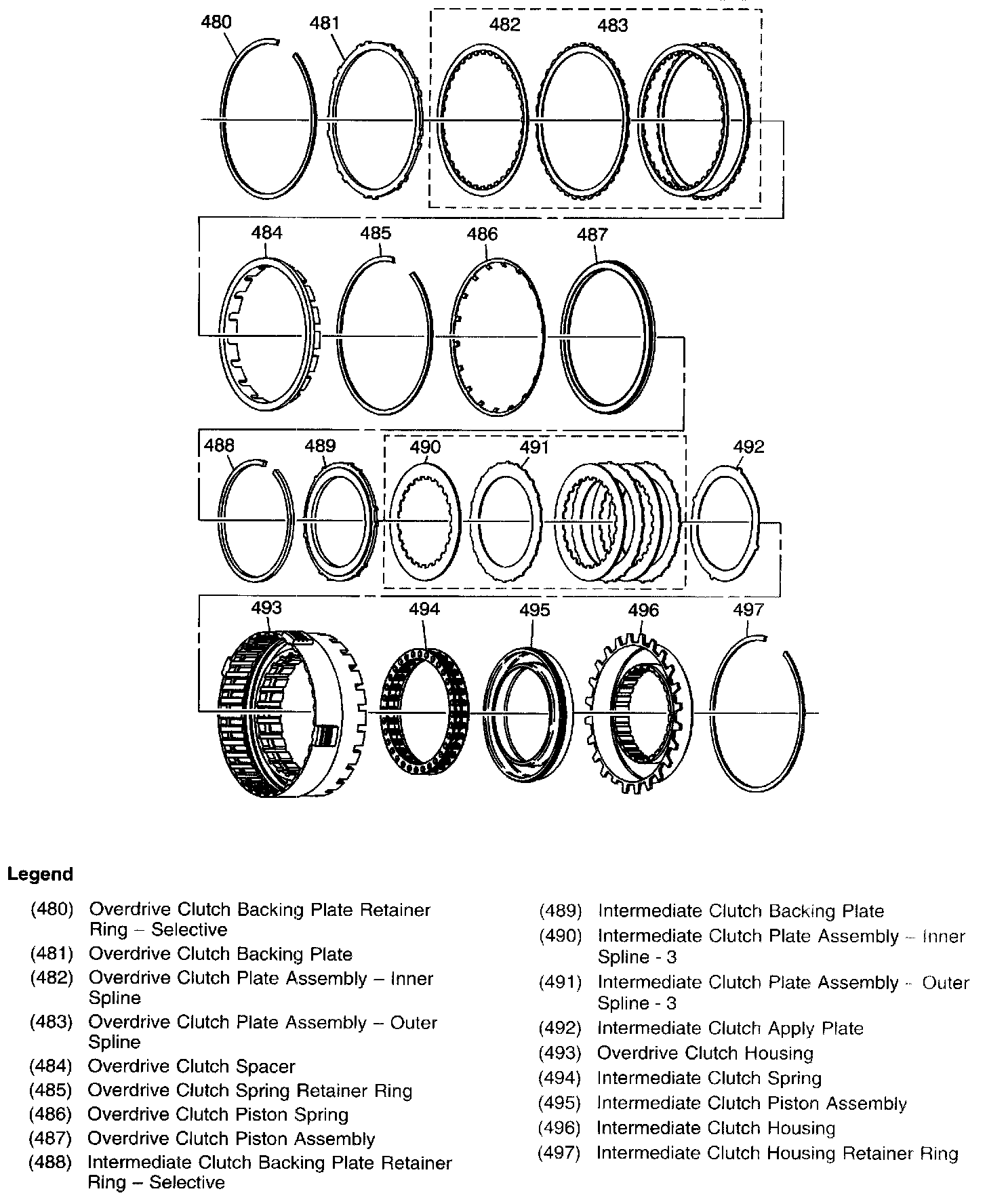 480
481
482
483
484
485
486
487
488
489
490
491
492
493
494
495
496
497

Legend

(480) Overdrive Clutch Backing Plate Retainer Ring – Selective
(481) Overdrive Clutch Backing Plate
(482) Overdrive Clutch Plate Assembly – Inner Spline
(483) Overdrive Clutch Plate Assembly – Outer Spline
(484) Overdrive Clutch Spacer
(485) Overdrive Clutch Spring Retainer Ring
(486) Overdrive Clutch Piston Spring
(487) Overdrive Clutch Piston Assembly
(488) Intermediate Clutch Backing Plate Retainer Ring – Selective

(489) Intermediate Clutch Backing Plate
(490) Intermediate Clutch Plate Assembly – Inner Spline - 3
(491) Intermediate Clutch Plate Assembly – Outer Spline - 3
(492) Intermediate Clutch Apply Plate
(493) Overdrive Clutch Housing
(494) Intermediate Clutch Spring
(495) Intermediate Clutch Piston Assembly
(496) Intermediate Clutch Housing
(497) Intermediate Clutch Housing Retainer Ring