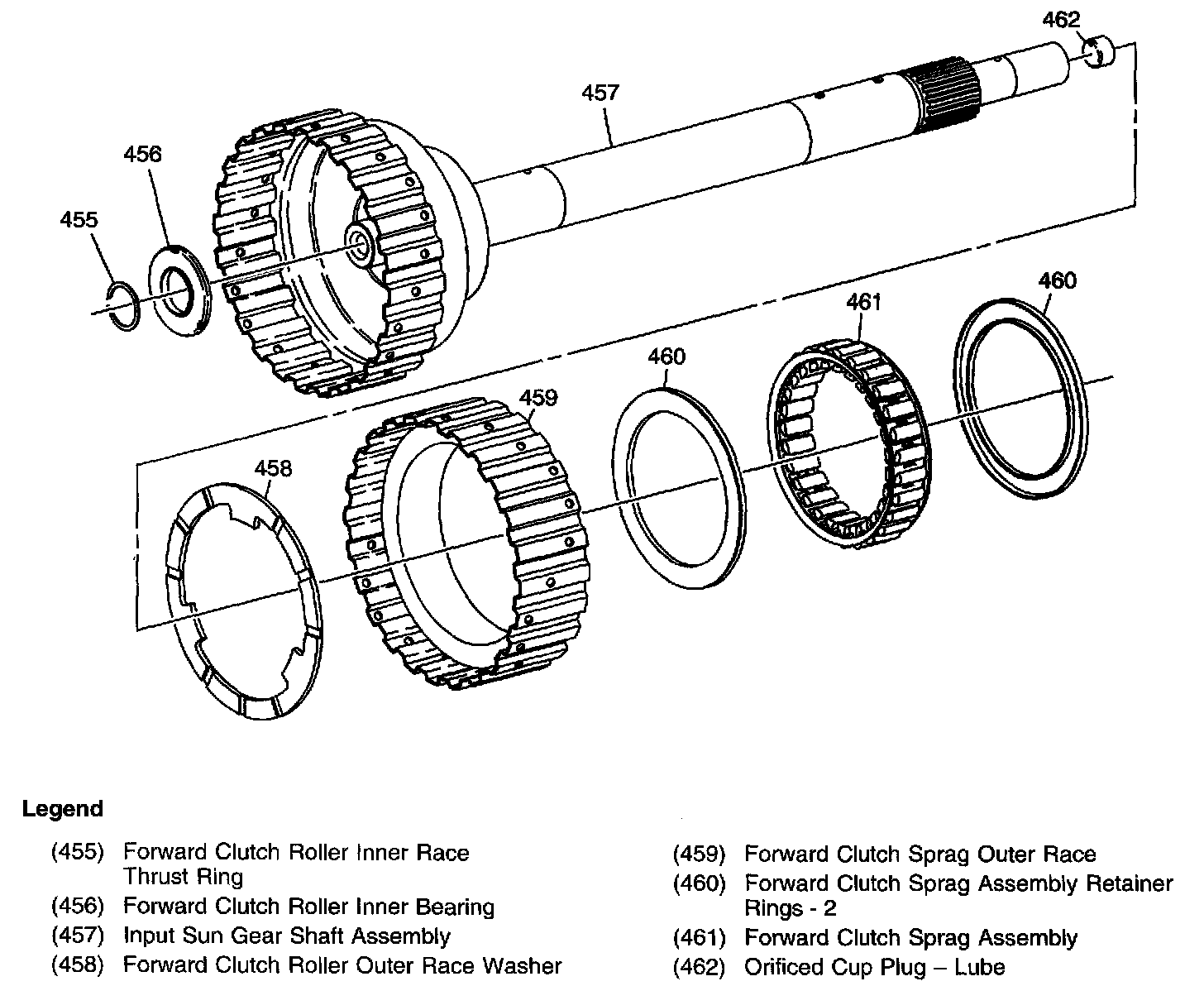 462

457

456

455

460

461

460

459

458

Legend

(455) Forward Clutch Roller Inner Race Thrust Ring
(456) Forward Clutch Roller Inner Bearing
(457) Input Sun Gear Shaft Assembly
(458) Forward Clutch Roller Outer Race Washer

(459) Forward Clutch Sprag Outer Race
(460) Forward Clutch Sprag Assembly Retainer Rings - 2
(461) Forward Clutch Sprag Assembly
(462) Orificed Cup Plug – Lube