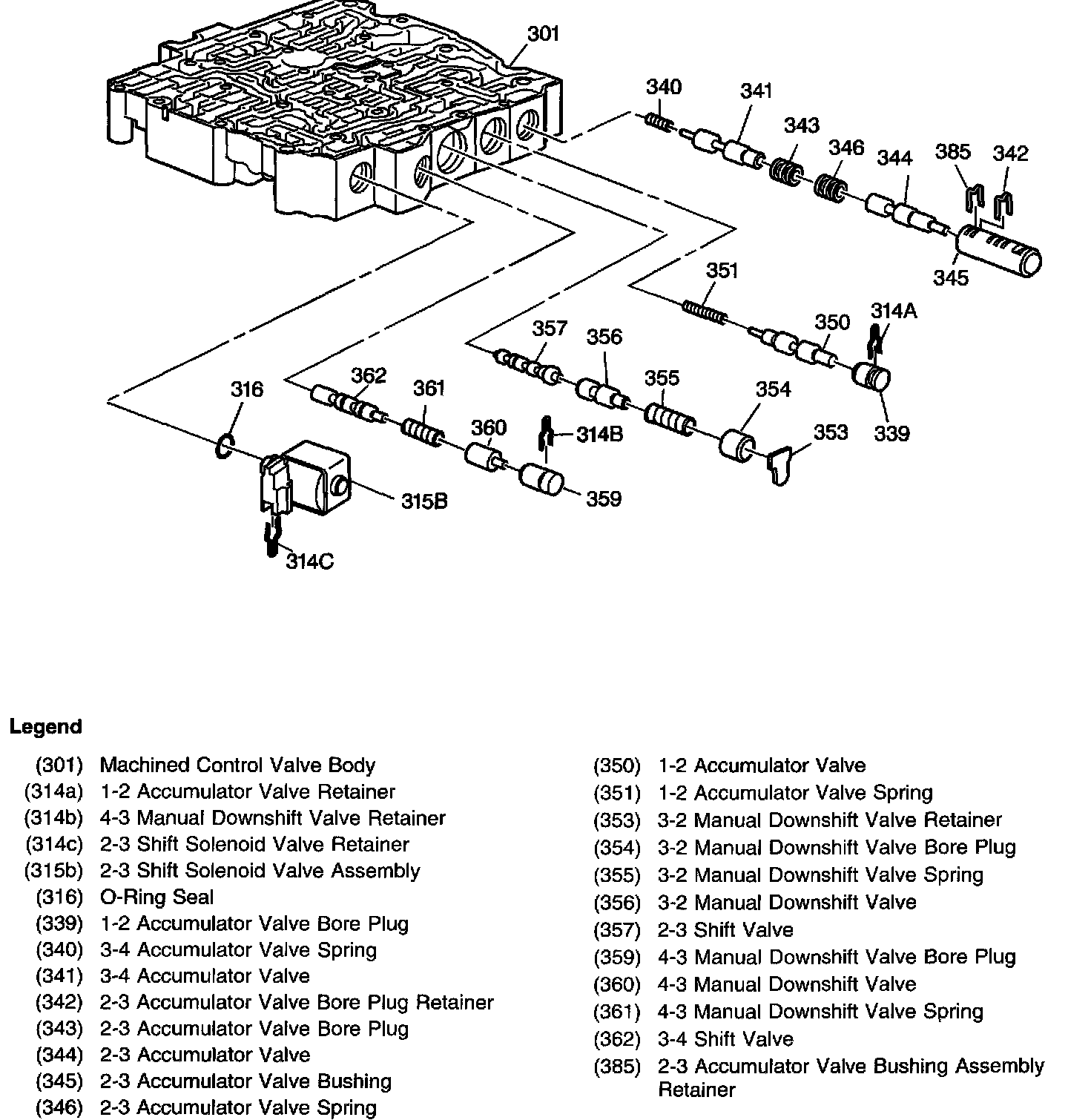 301
340
341
343
346
344
385
342
345
351
350
314A
339
357
356
355
354
353
362
361
360
314B
359
316
315B
314C

Legend

(301) Machined Control Valve Body
(314a) 1-2 Accumulator Valve Retainer
(314b) 4-3 Manual Downshift Valve Retainer
(314c) 2-3 Shift Solenoid Valve Retainer
(315b) 2-3 Shift Solenoid Valve Assembly
(316) O-Ring Seal
(339) 1-2 Accumulator Valve Bore Plug
(340) 3-4 Accumulator Valve Spring
(341) 3-4 Accumulator Valve
(342) 2-3 Accumulator Valve Bore Plug Retainer
(343) 2-3 Accumulator Valve Bore Plug
(344) 2-3 Accumulator Valve
(345) 2-3 Accumulator Valve Bushing
(346) 2-3 Accumulator Valve Spring

(350) 1-2 Accumulator Valve
(351) 1-2 Accumulator Valve Spring
(353) 3-2 Manual Downshift Valve Retainer
(354) 3-2 Manual Downshift Valve Bore Plug
(355) 3-2 Manual Downshift Valve Spring
(356) 3-2 Manual Downshift Valve
(357) 2-3 Shift Valve
(359) 4-3 Manual Downshift Valve Bore Plug
(360) 4-3 Manual Downshift Valve
(361) 4-3 Manual Downshift Valve Spring
(362) 3-4 Shift Valve
(385) 2-3 Accumulator Valve Bushing Assembly Retainer