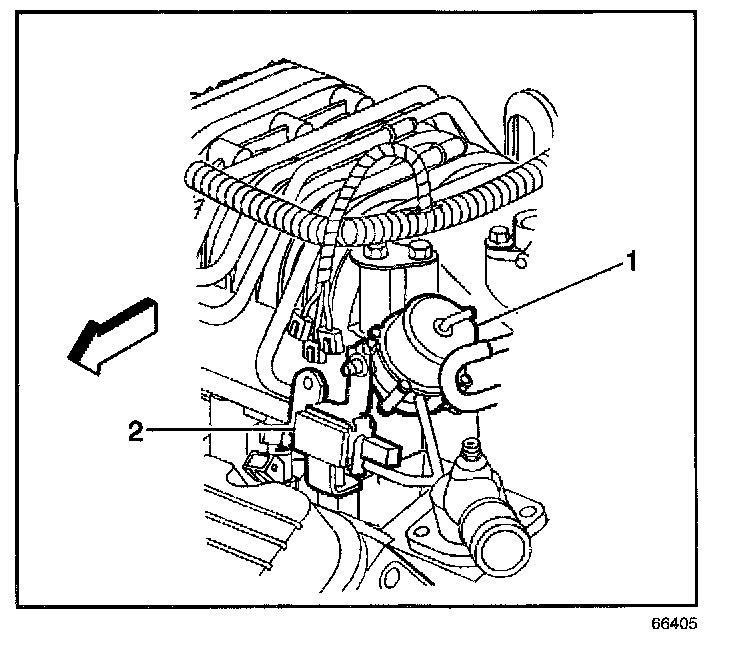 1
2
66405