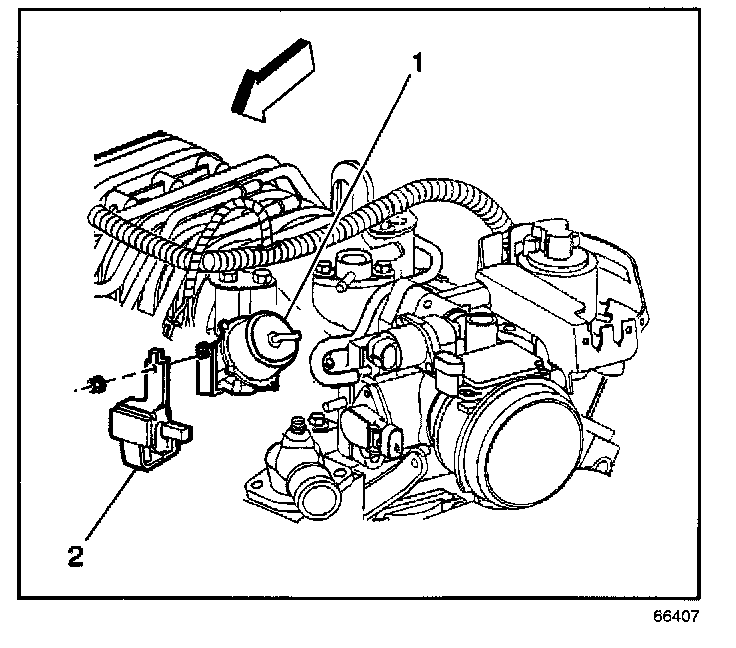 1

2

66407