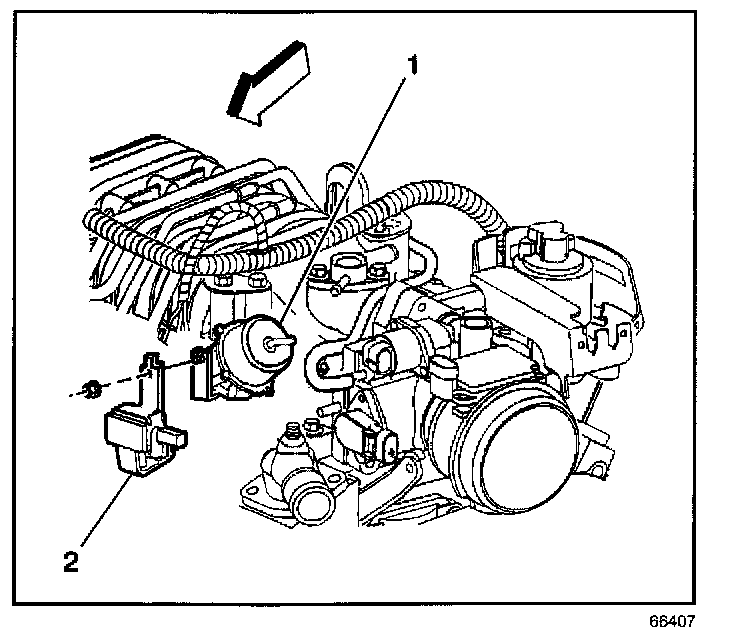 1

2

66407