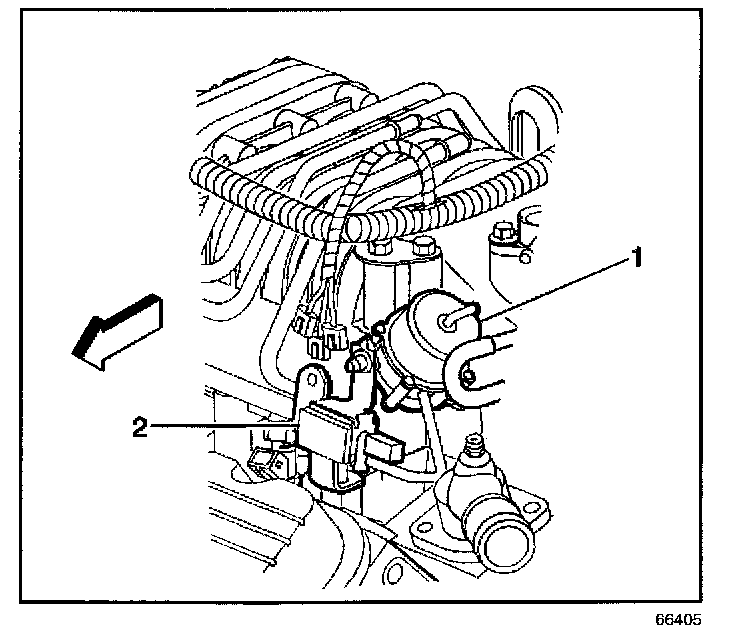 1

2

66405