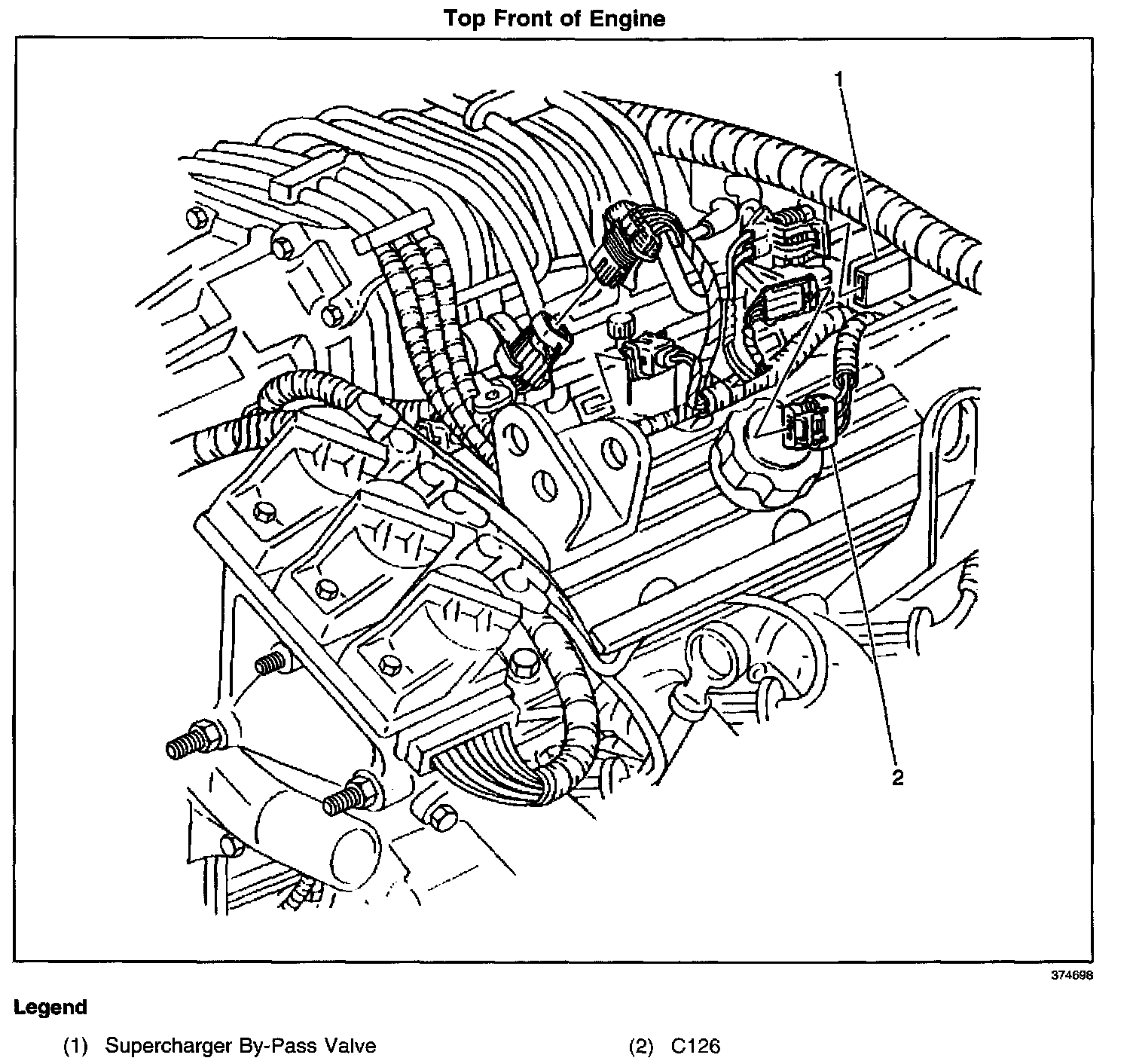 Top Front of Engine

1

2

374698

Legend

(1) Supercharger By-Pass Valve

(2) C126