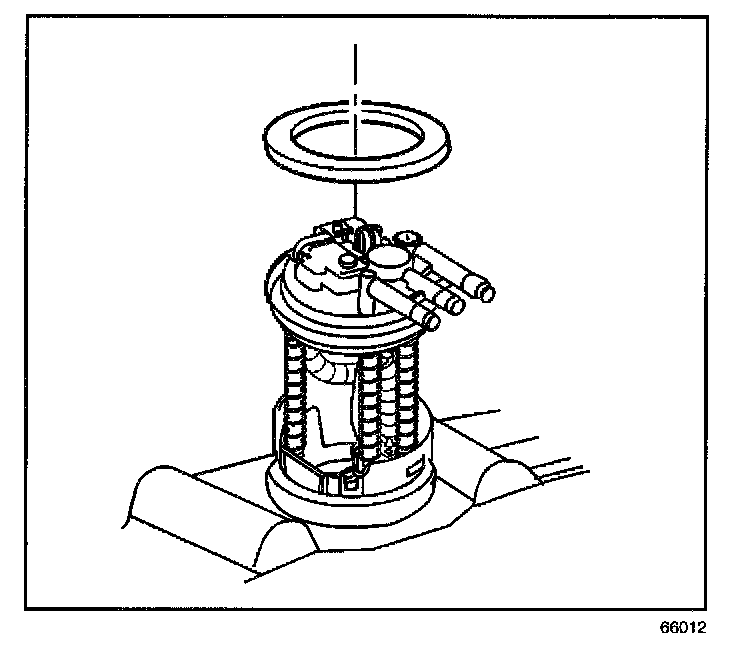 66012