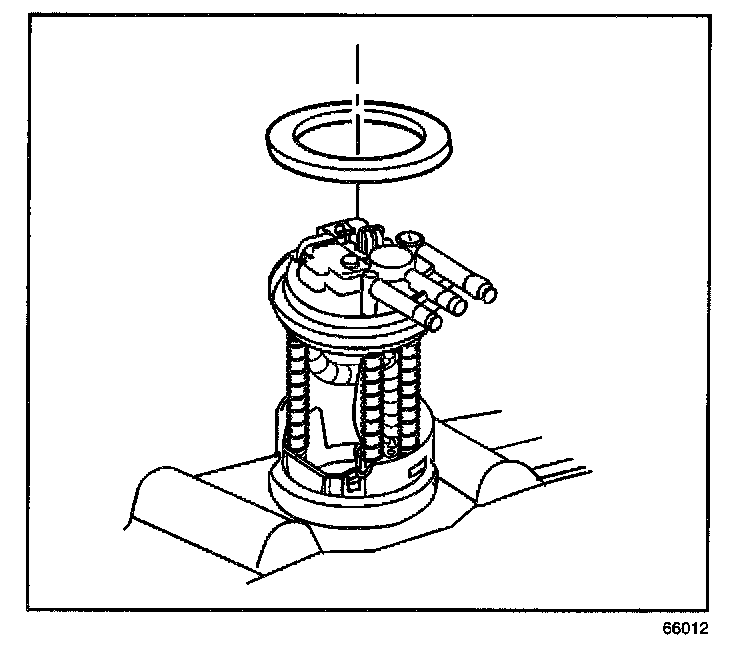 66012