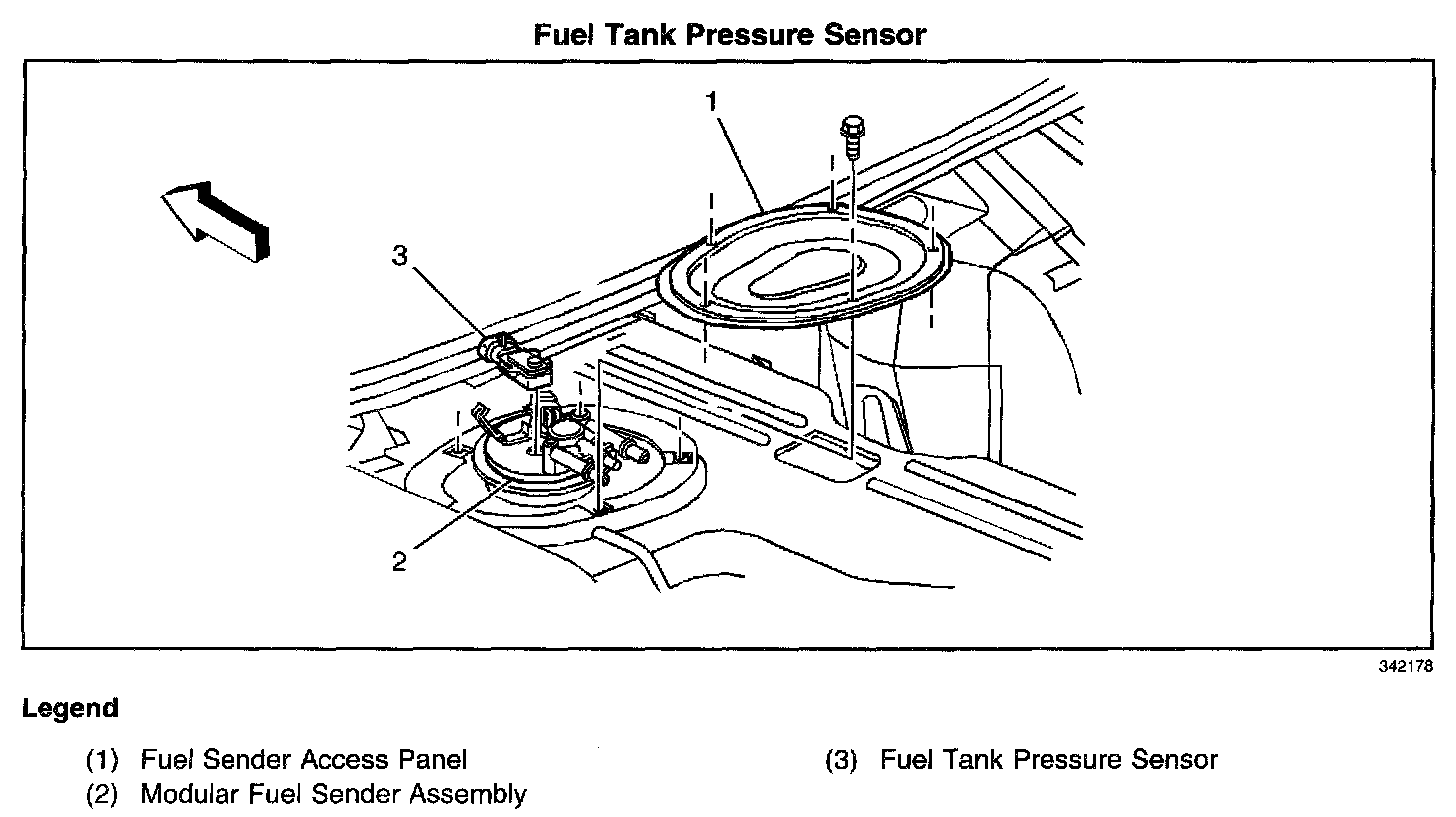 Fuel Tank Pressure Sensor

1

3

2

342178

Legend

(1) Fuel Sender Access Panel

(2) Modular Fuel Sender Assembly

(3) Fuel Tank Pressure Sensor