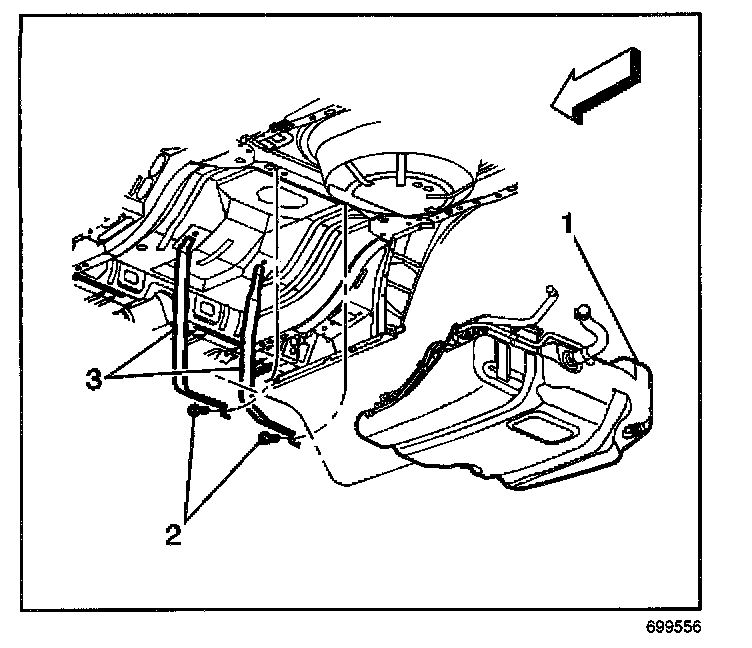 1

3

2

699556