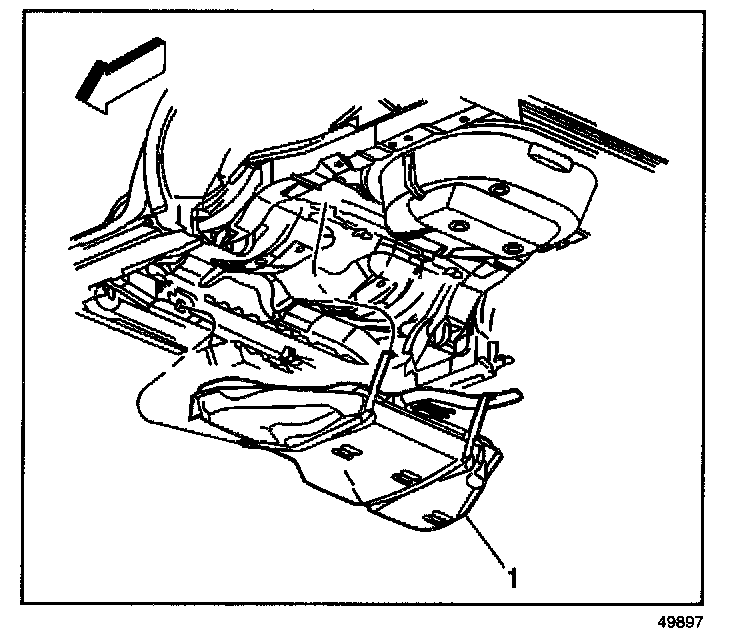 1

49897