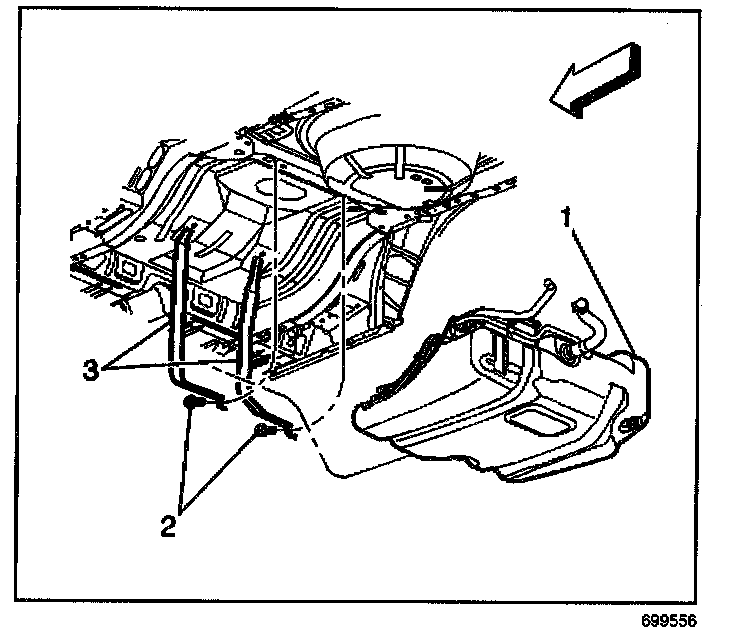 1

3

2

699556