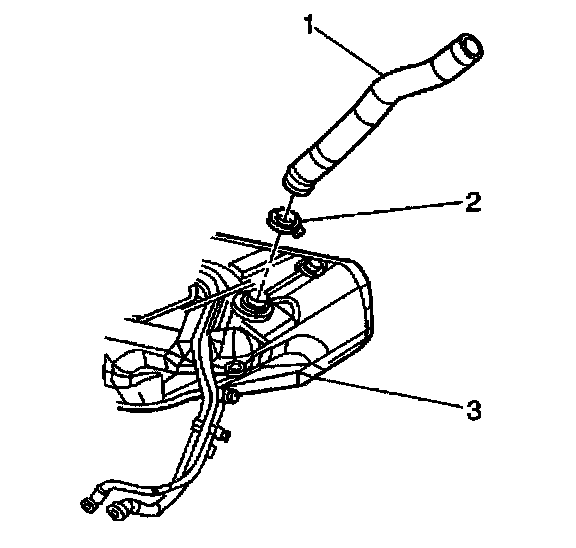 1
2
3