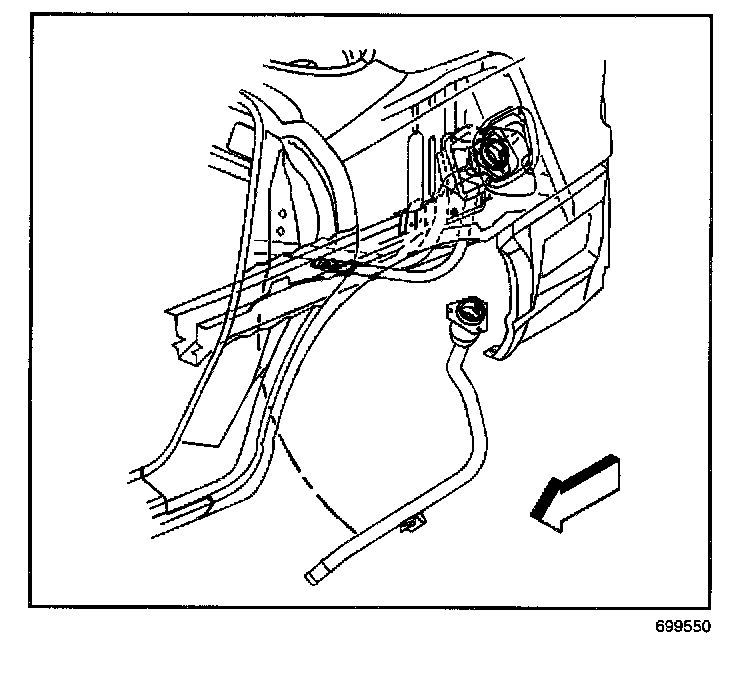 699550