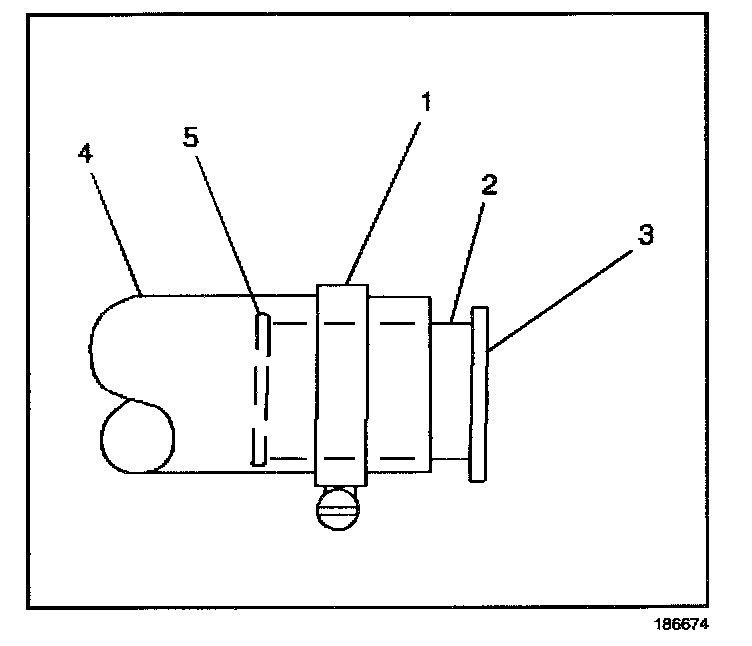 1
5
4
2
3
186674