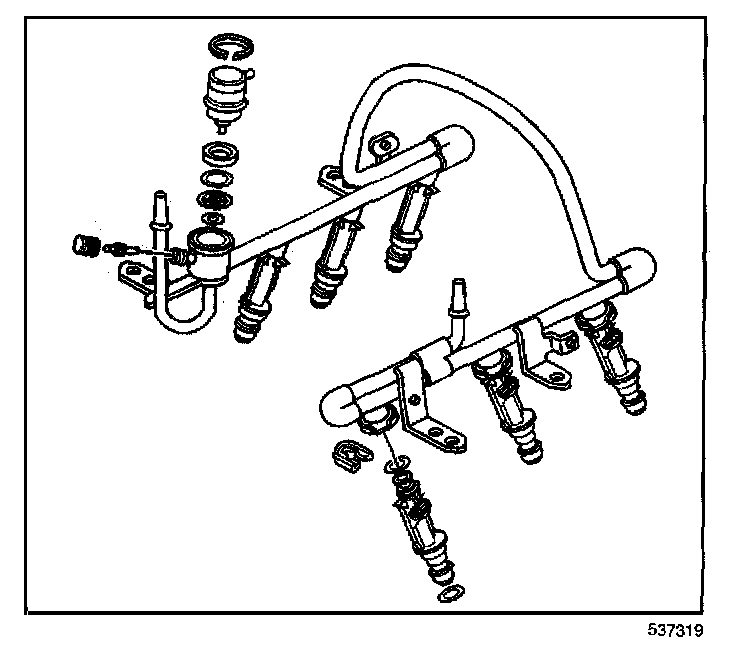 537319