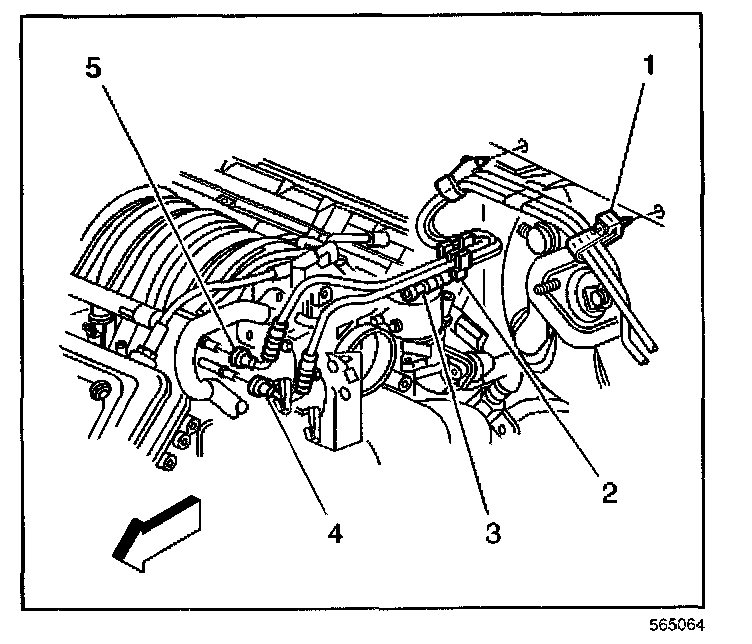 5
1
2
3
4
565064