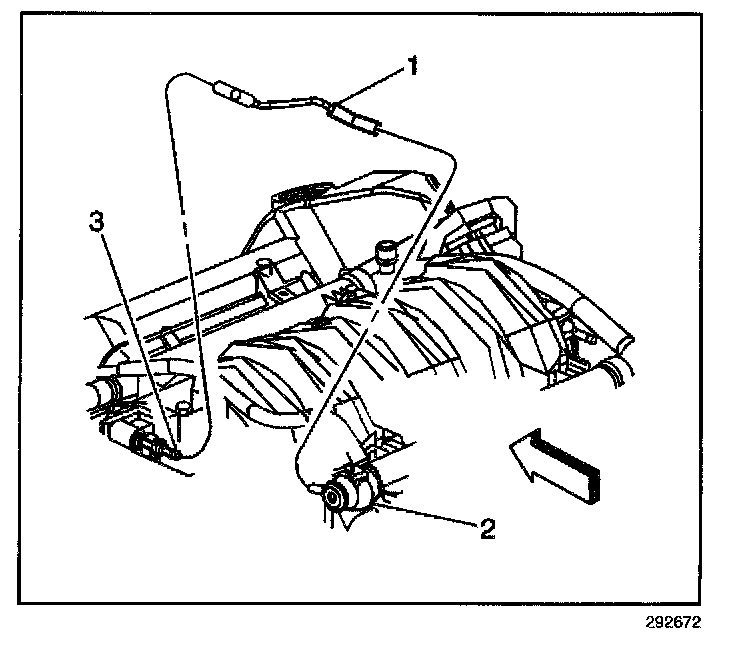 1
3
2
292672