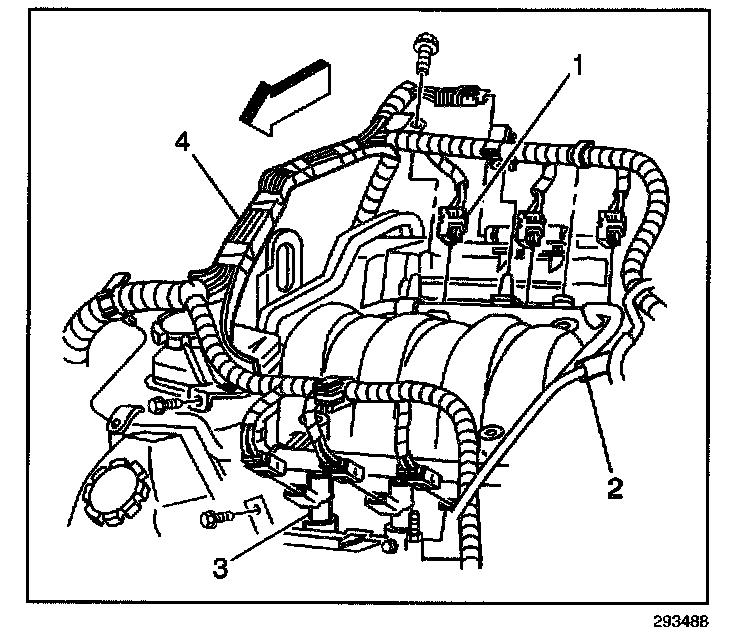 1
4
2
3
293488