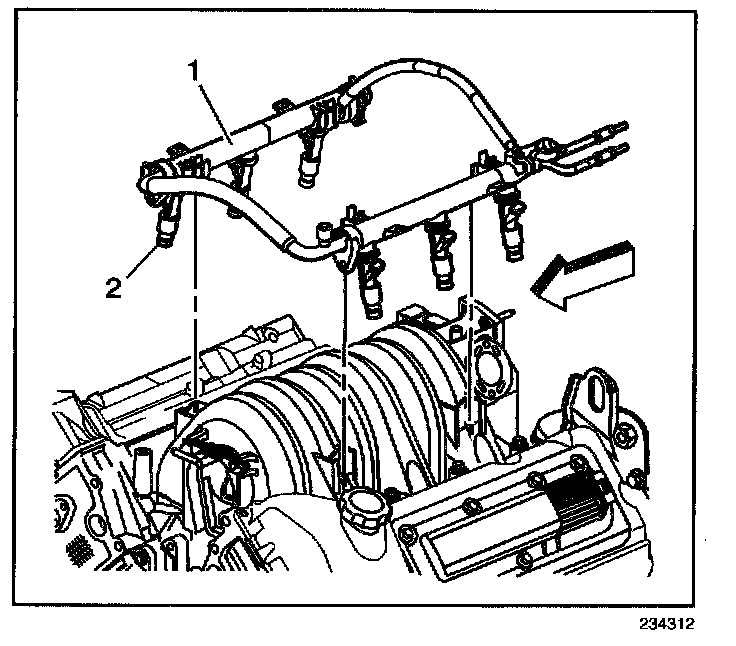 1
2
234312